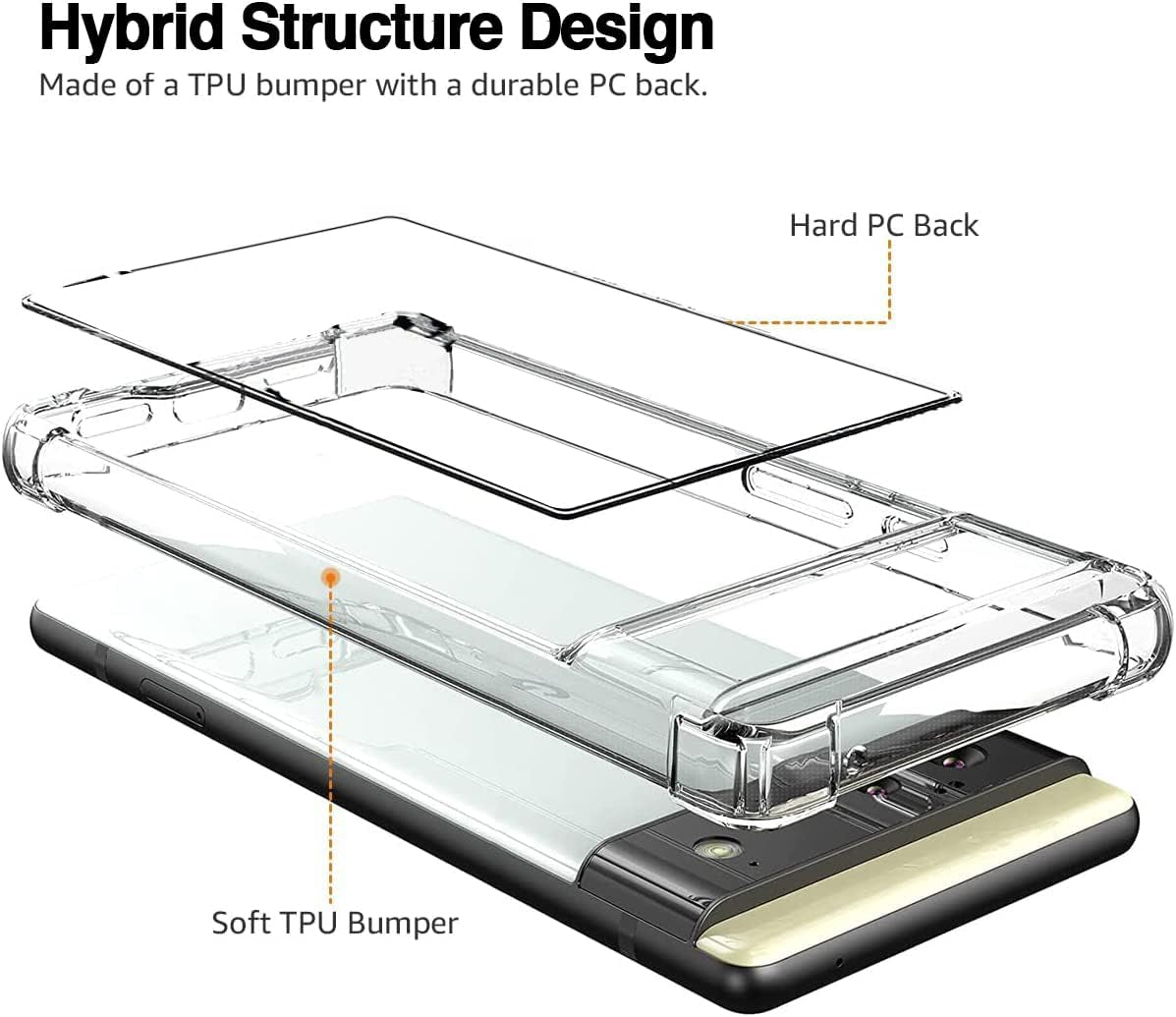 Hybrid Structure Design
Made of a TPU bumper with a durable PC back.

Hard PC Back

Soft TPU Bumper