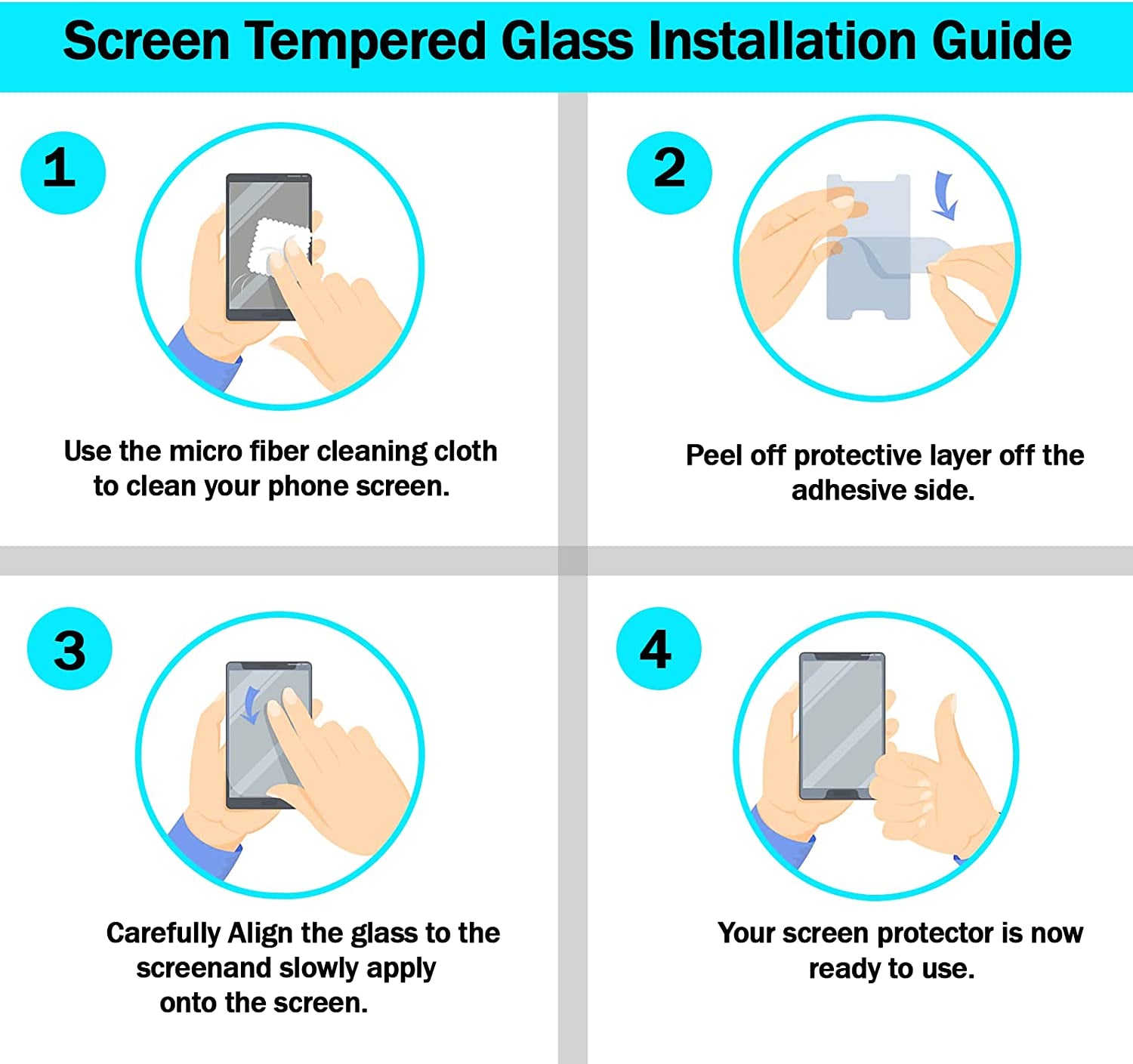 Screen Tempered Glass Installation Guide

1

Use the micro fiber cleaning cloth to clean your phone screen.

2

Peel off protective layer off the adhesive side.

3

Carefully Align the glass to the screenand slowly apply onto the screen.

4

Your screen protector is now ready to use.