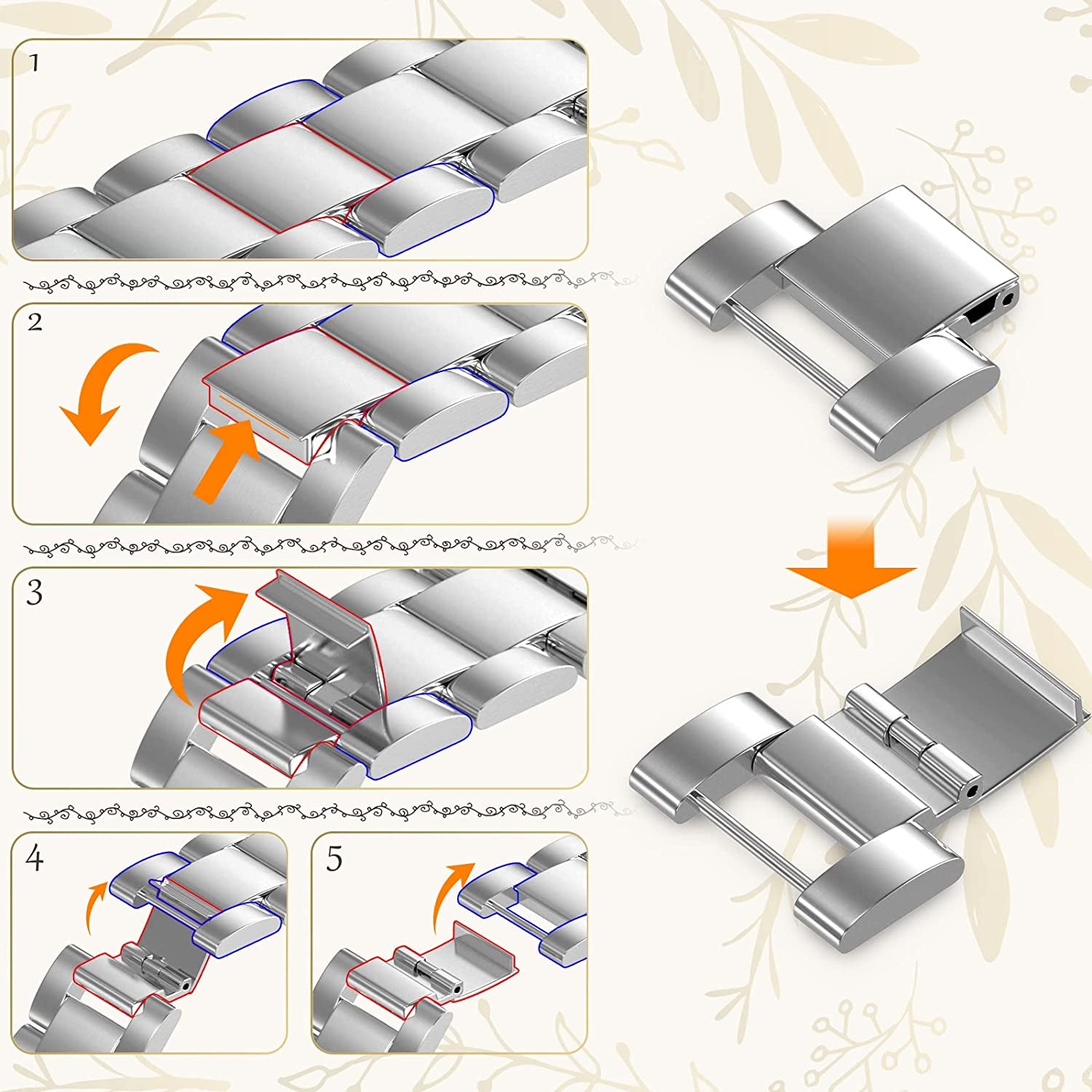 1

2

3

4

5