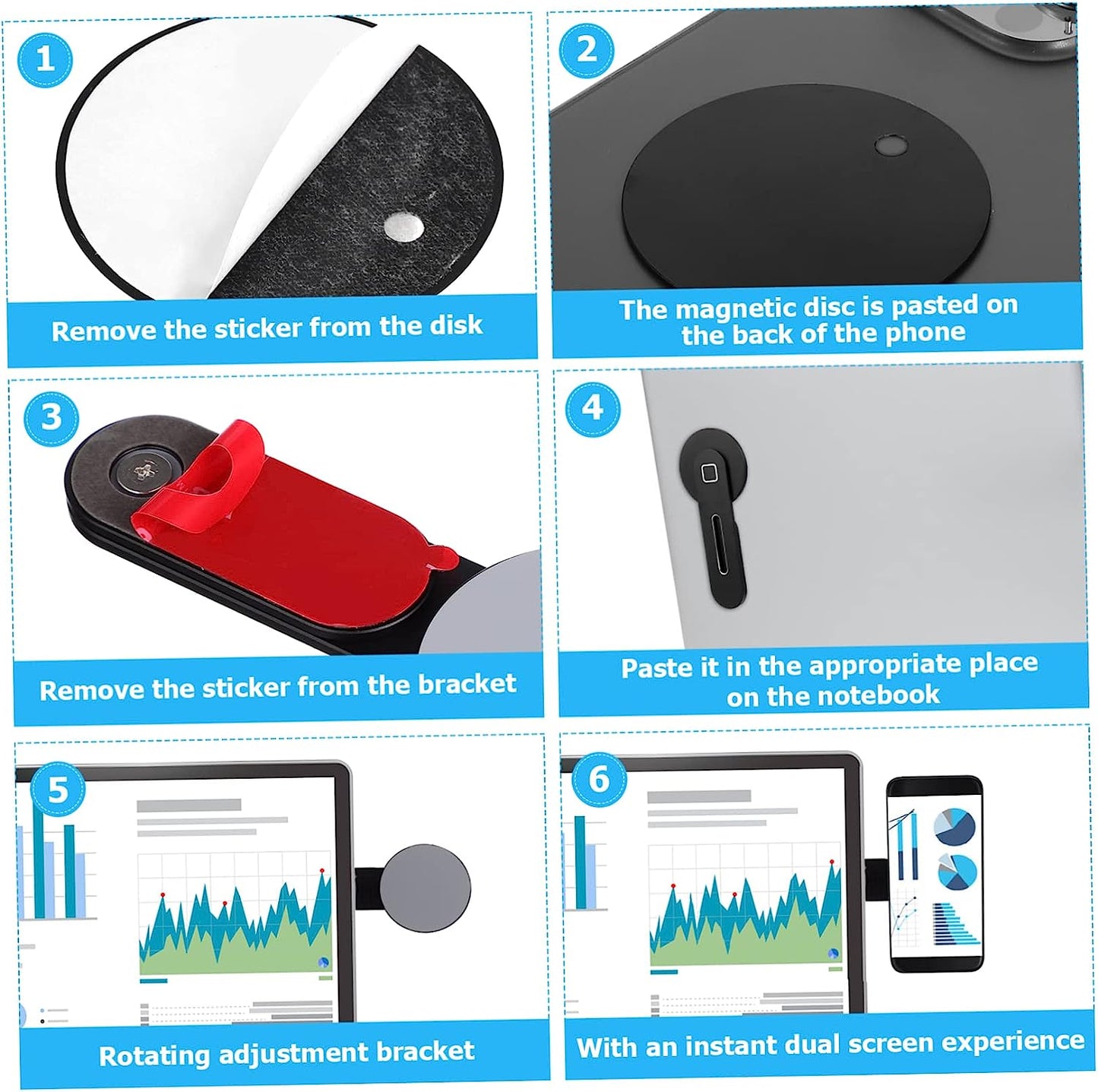 1
Remove the sticker from the disk

2
The magnetic disc is pasted on the back of the phone

3
Remove the sticker from the bracket

4
Paste it in the appropriate place on the notebook

5
Rotating adjustment bracket

6
With an instant dual screen experience