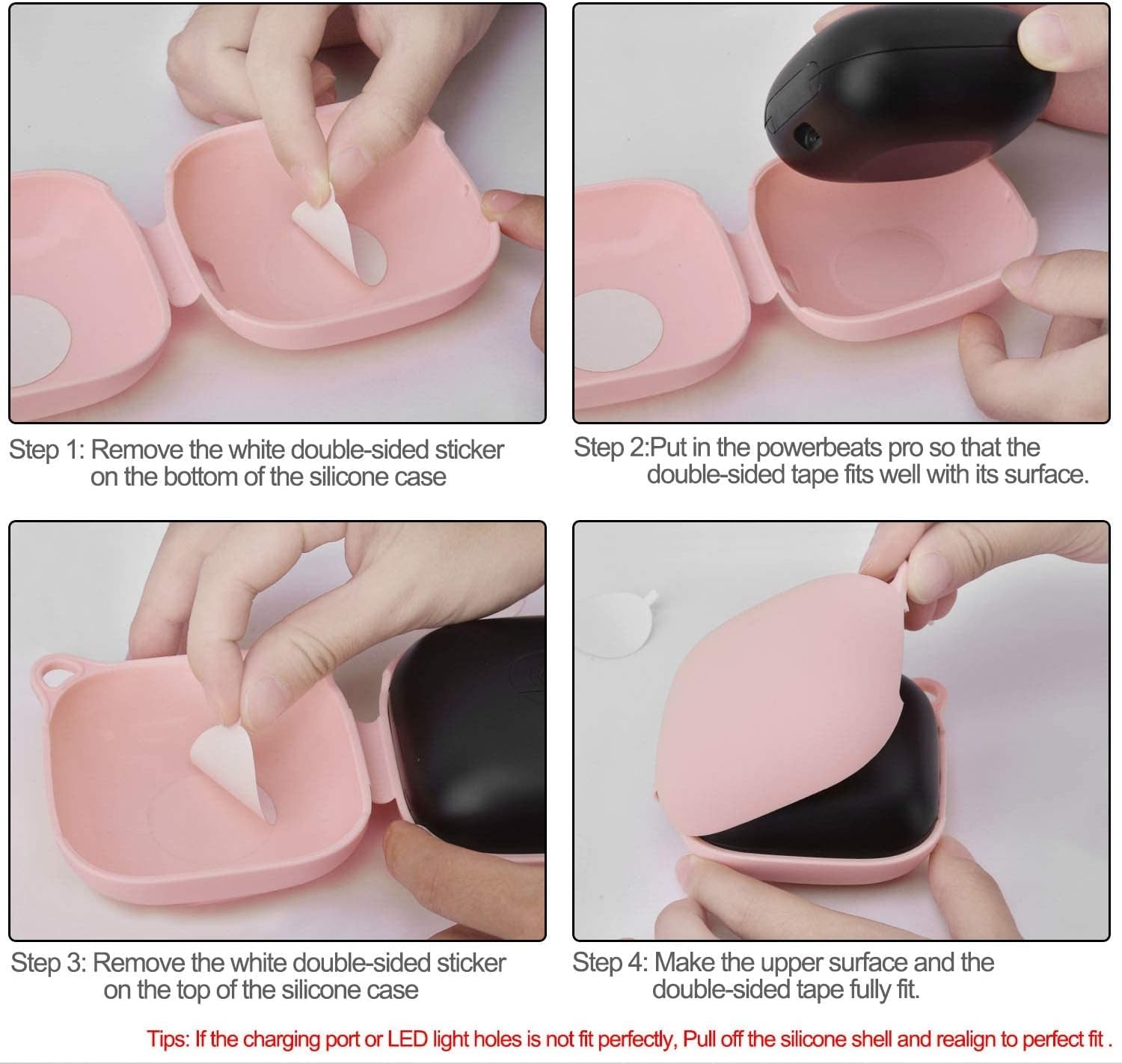 Step 1: Remove the white double-sided sticker on the bottom of the silicone case

Step 2:Put in the powerbeats pro so that the double-sided tape fits well with its surface.

Step 3: Remove the white double-sided sticker on the top of the silicone case

Step 4: Make the upper surface and the double-sided tape fully fit.

Tips: If the charging port or LED light holes is not fit perfectly, Pull off the silicone shell and realign to perfect fit .