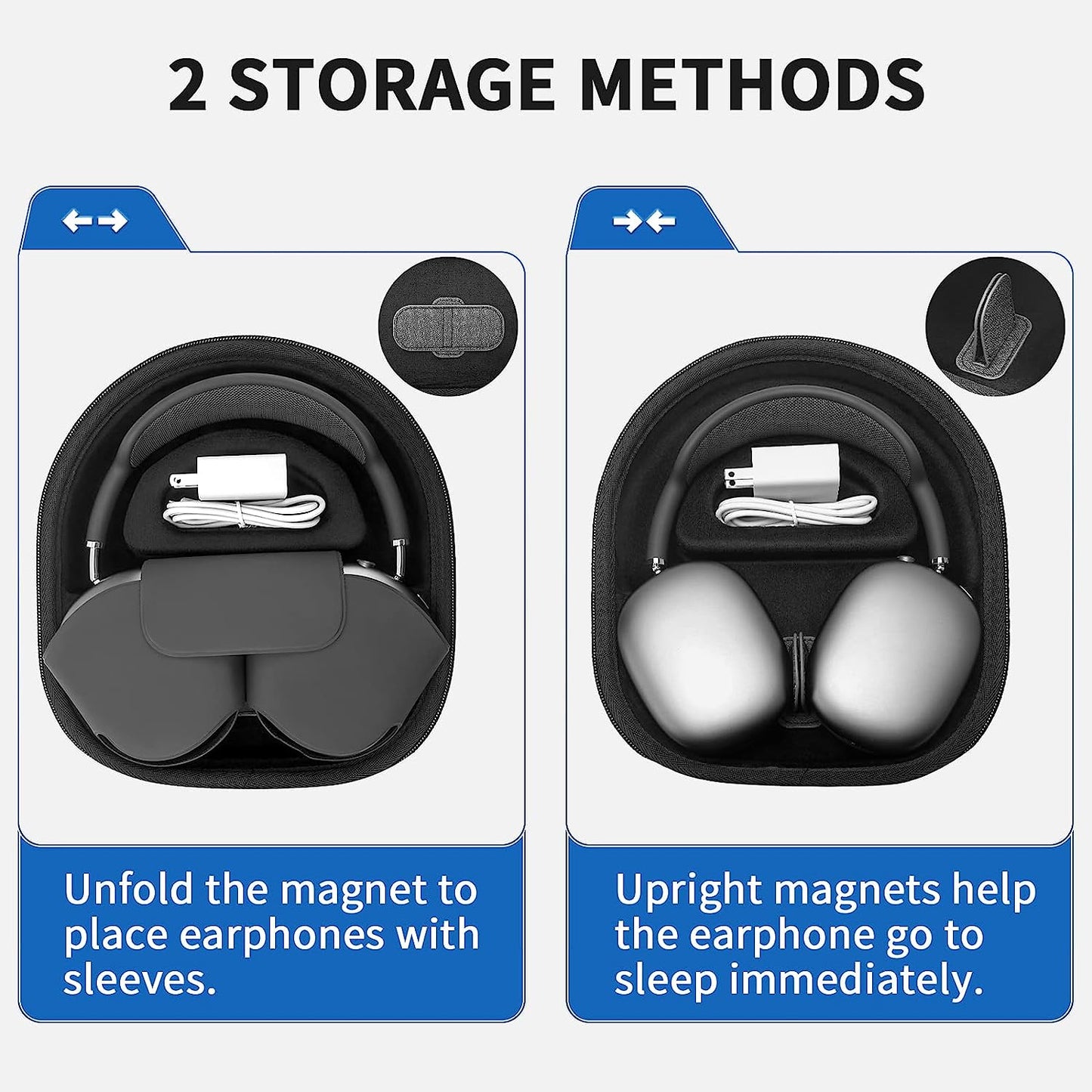 2 STORAGE METHODS

Unfold the magnet to place earphones with sleeves.

Upright magnets help the earphone go to sleep immediately.