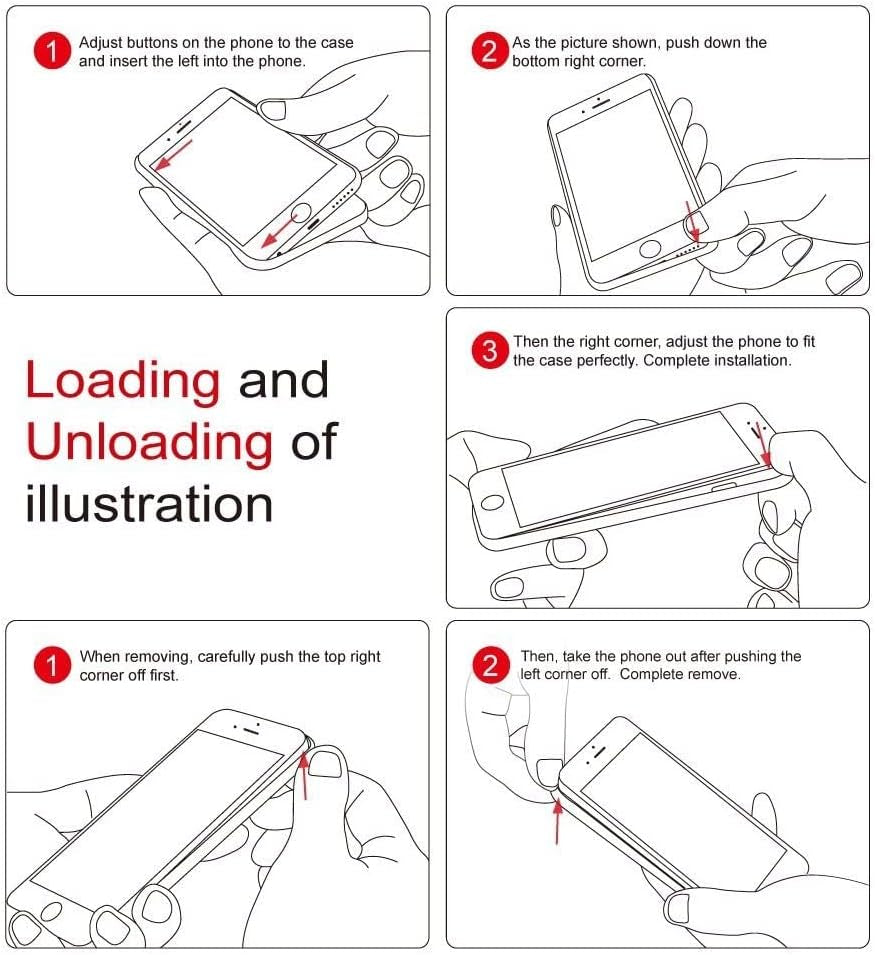 1 Adjust buttons on the phone to the case and insert the left into the phone.

2 As the picture shown, push down the bottom right corner.

Loading and Unloading of illustration

3 Then the right corner, adjust the phone to fit the case perfectly. Complete installation.

1 When removing, carefully push the top right corner off first.

2 Then, take the phone out after pushing the left corner off. Complete remove.