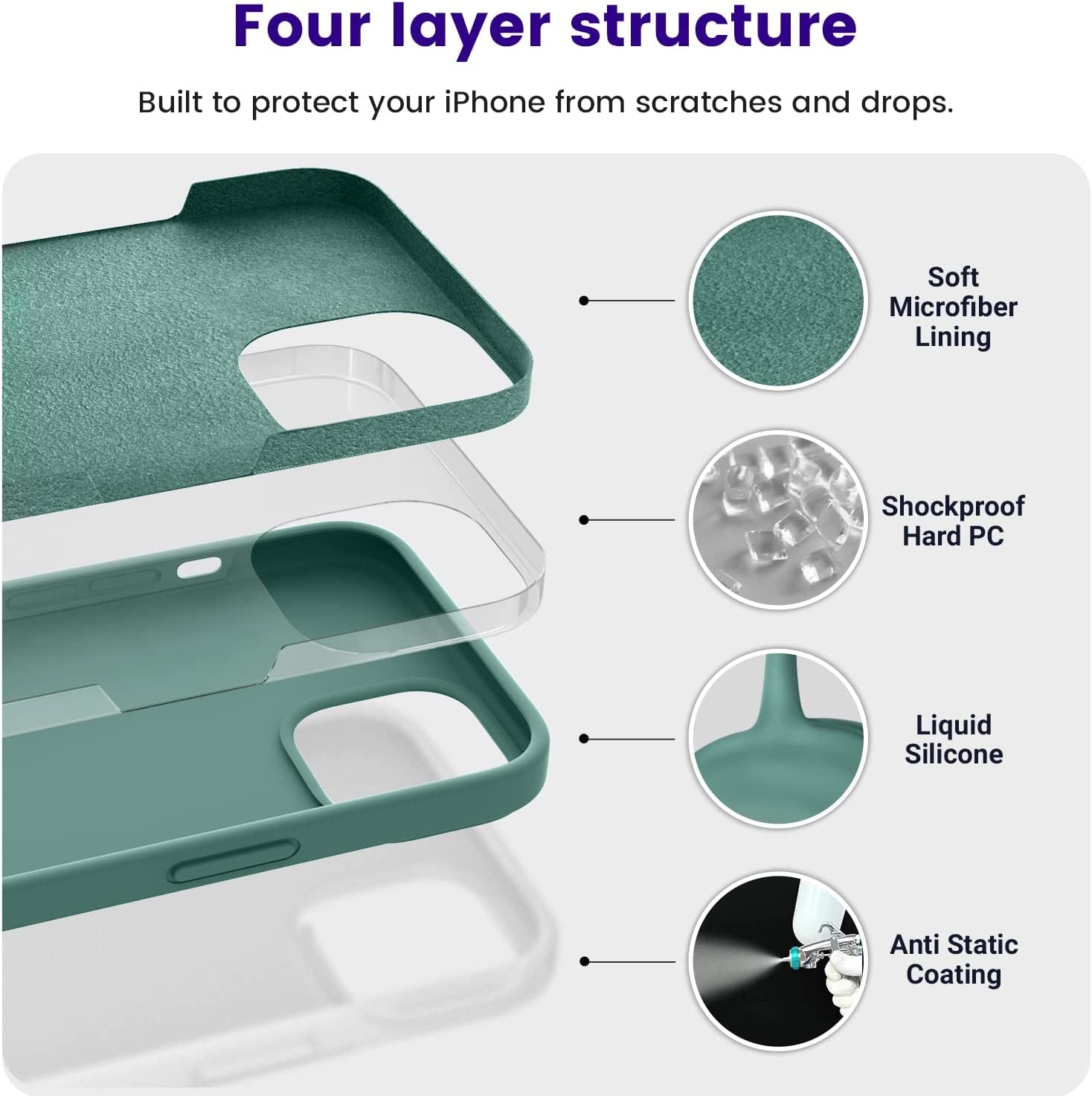 Four layer structure

Built to protect your iPhone from scratches and drops.

Soft Microfiber Lining

Shockproof Hard PC

Liquid Silicone

Anti Static Coating