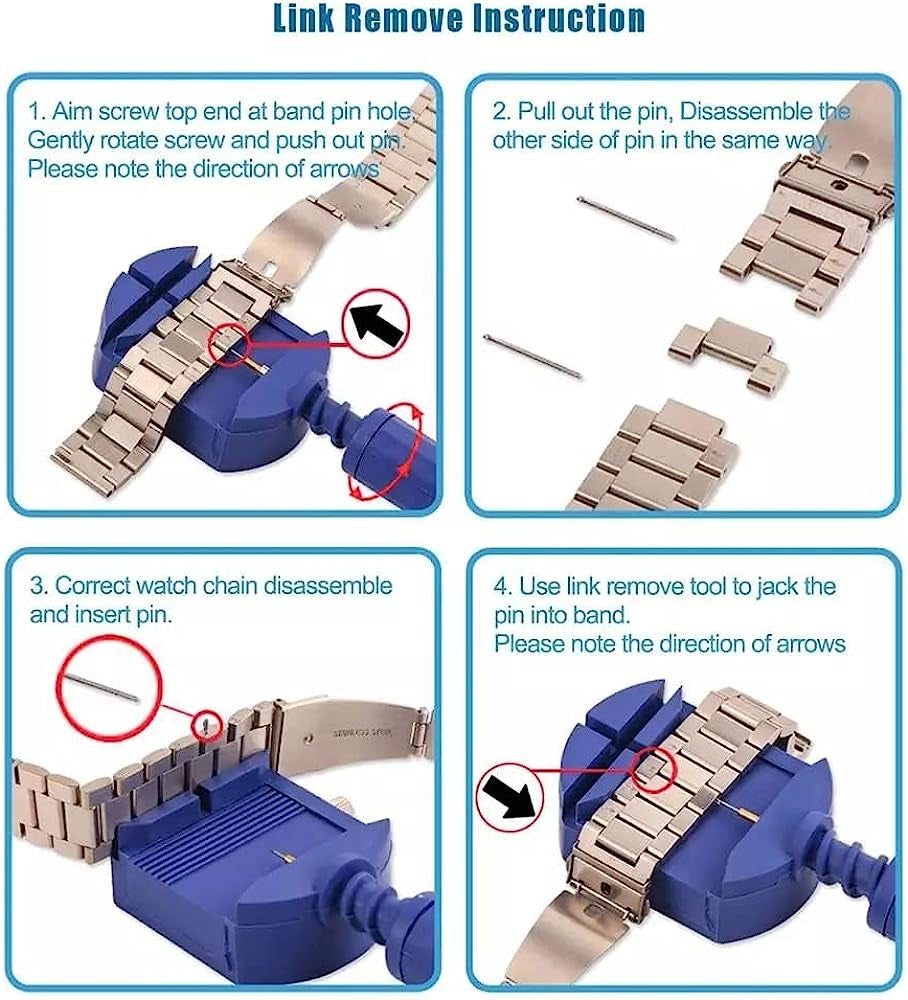 Link Remove Instruction

1. Aim screw top end at band pin hole. Gently rotate screw and push out pin. Please note the direction of arrows

2. Pull out the pin, Disassemble the other side of pin in the same way.

3. Correct watch chain disassemble and insert pin.

4. Use link remove tool to jack the pin into band.
Please note the direction of arrows