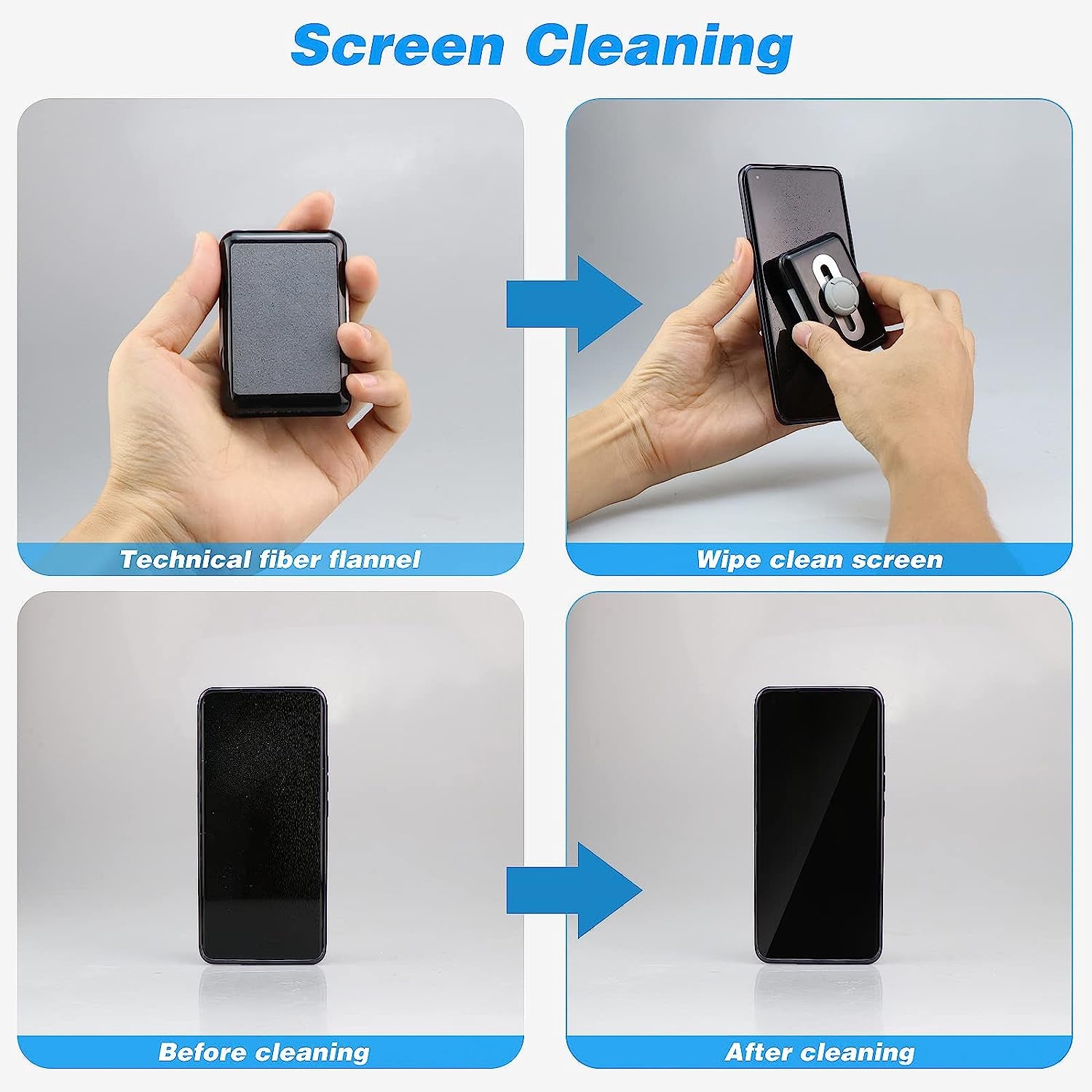 Screen Cleaning

Technical fiber flannel

Wipe clean screen

Before cleaning

After cleaning