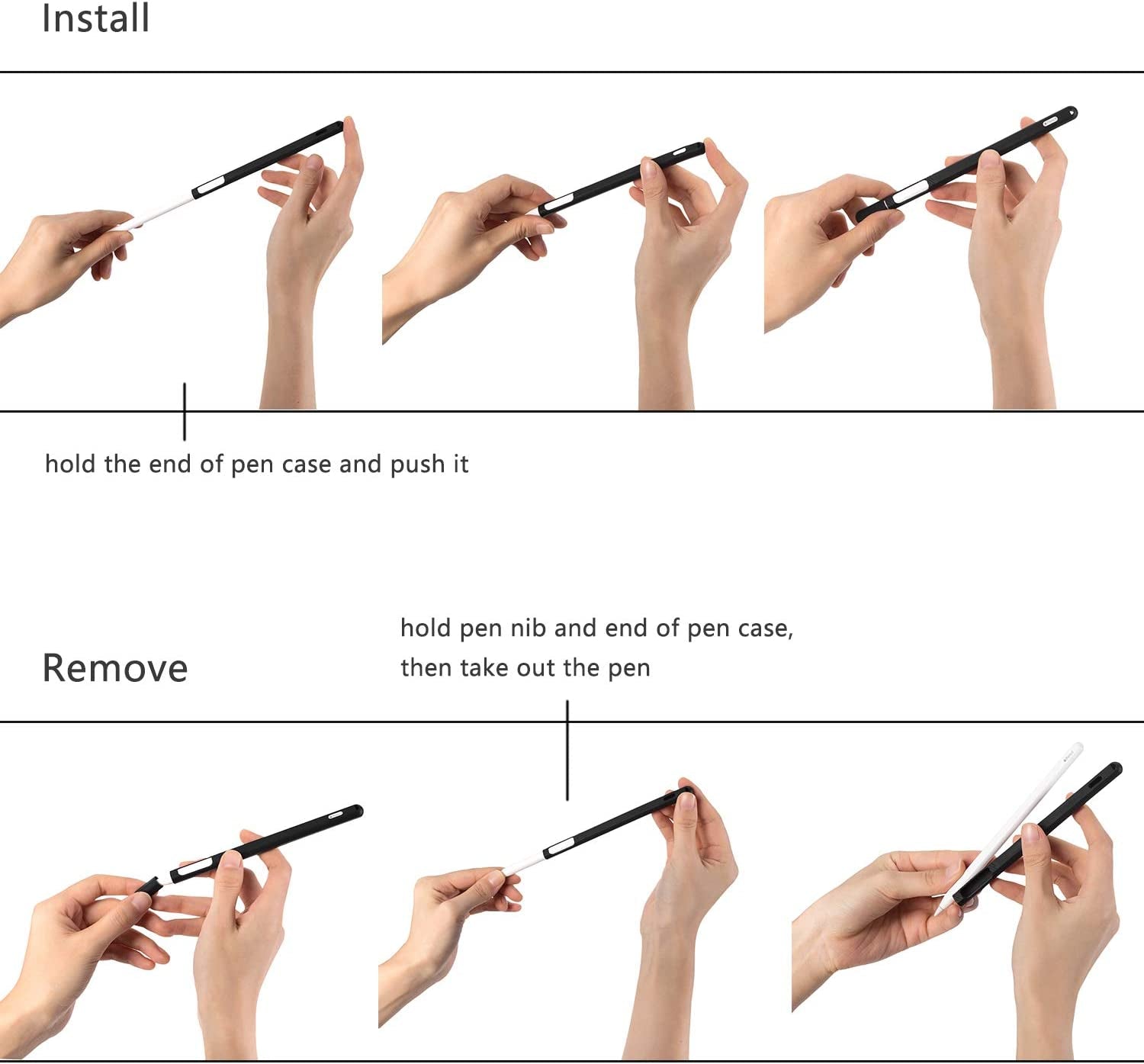 Install

hold the end of pen case and push it

Remove

hold pen nib and end of pen case,
then take out the pen