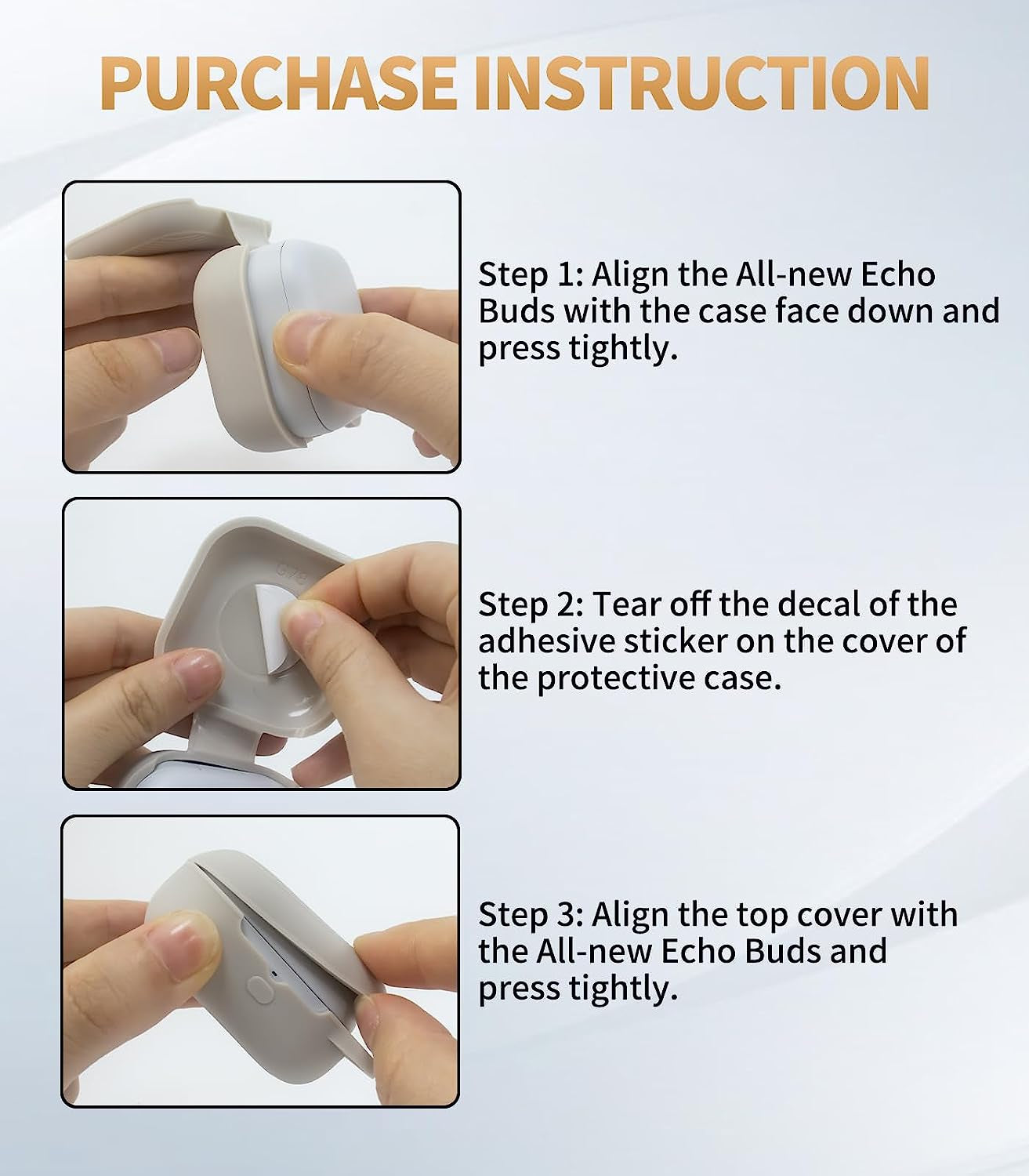 PURCHASE INSTRUCTION

Step 1: Align the All-new Echo Buds with the case face down and press tightly.

Step 2: Tear off the decal of the adhesive sticker on the cover of the protective case.

Step 3: Align the top cover with the All-new Echo Buds and press tightly.