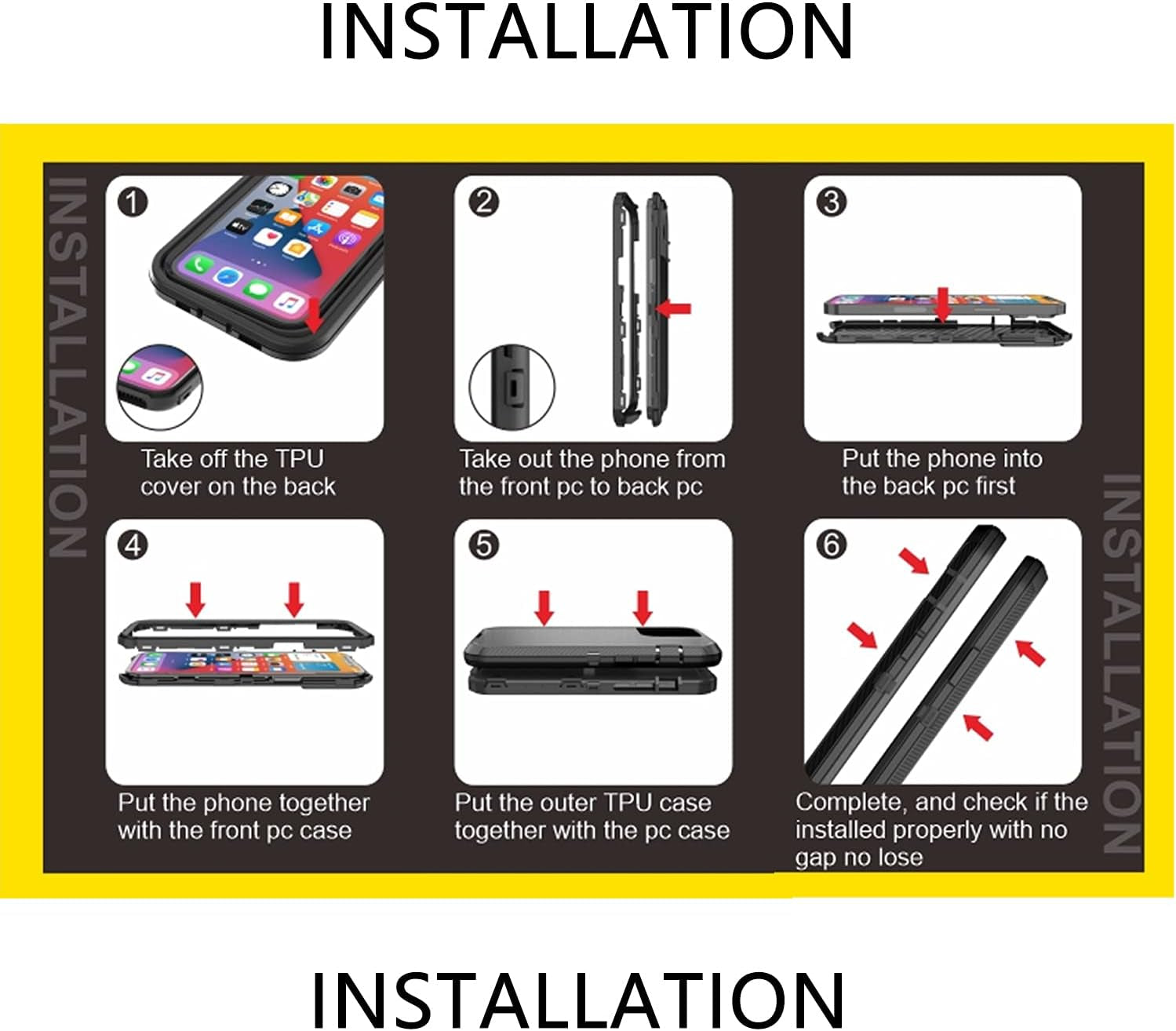 INSTALLATION

INSTALLATION

1
Take off the TPU cover on the back

2
Take out the phone from the front pc to back pc

3
Put the phone into the back pc first

4
Put the phone together with the front pc case

5
Put the outer TPU case together with the pc case

6
Complete, and check if the installed properly with no gap no lose

INSTALLATION

INSTALLATION