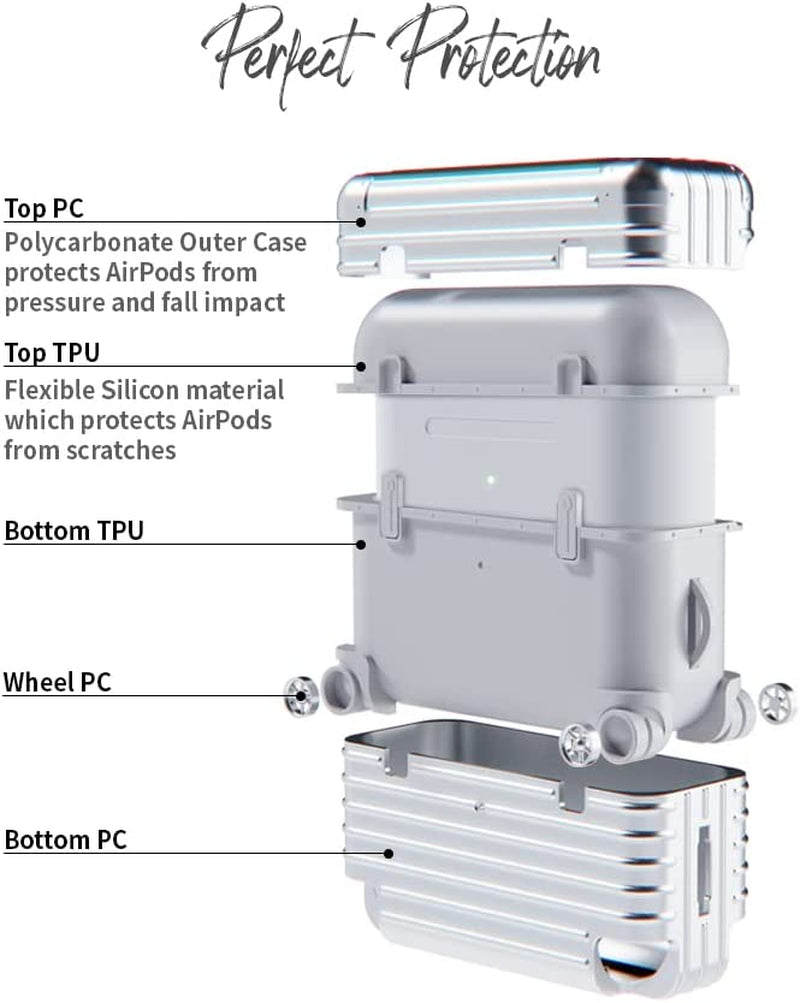 Perfect Protection

Top PC
Polycarbonate Outer Case protects AirPods from pressure and fall impact

Top TPU
Flexible Silicon material which protects AirPods from scratches

Bottom TPU

Wheel PC

Bottom PC