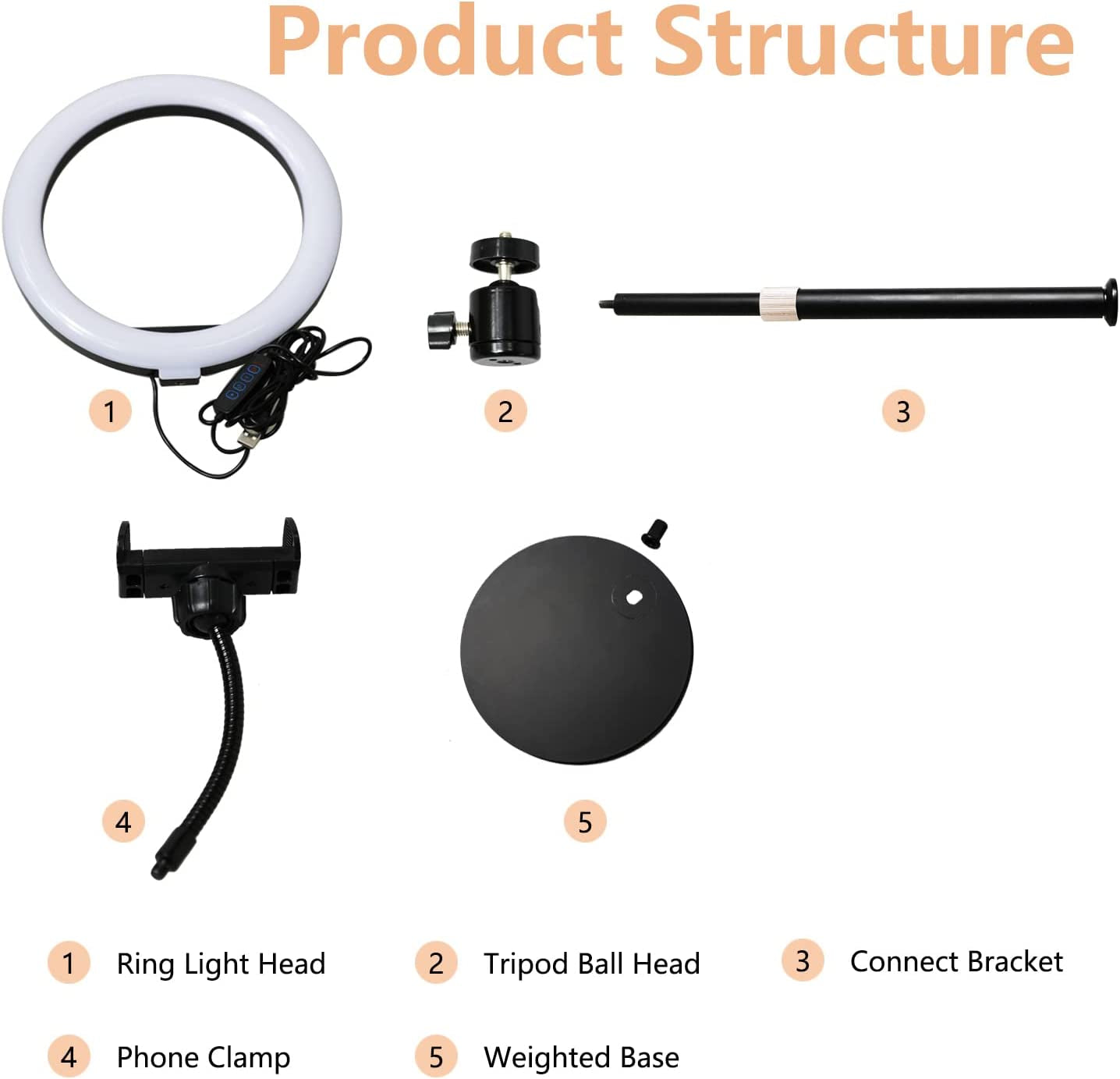 Product Structure

1

2

3

4

5

1 Ring Light Head

2 Tripod Ball Head

3 Connect Bracket

4 Phone Clamp

5 Weighted Base