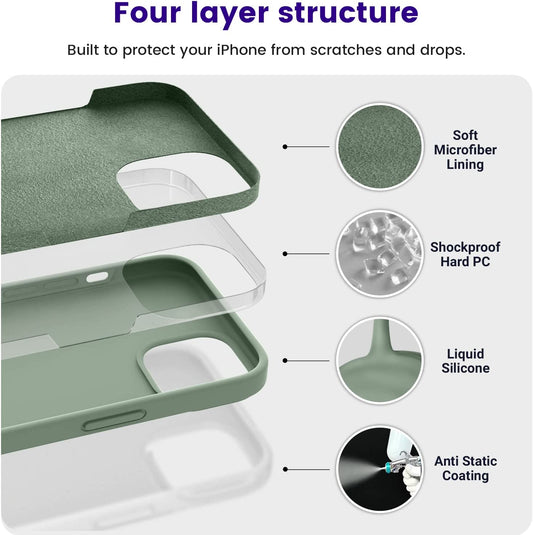 Four layer structure

Built to protect your iPhone from scratches and drops.

Soft Microfiber Lining

Shockproof Hard PC

Liquid Silicone

Anti Static Coating