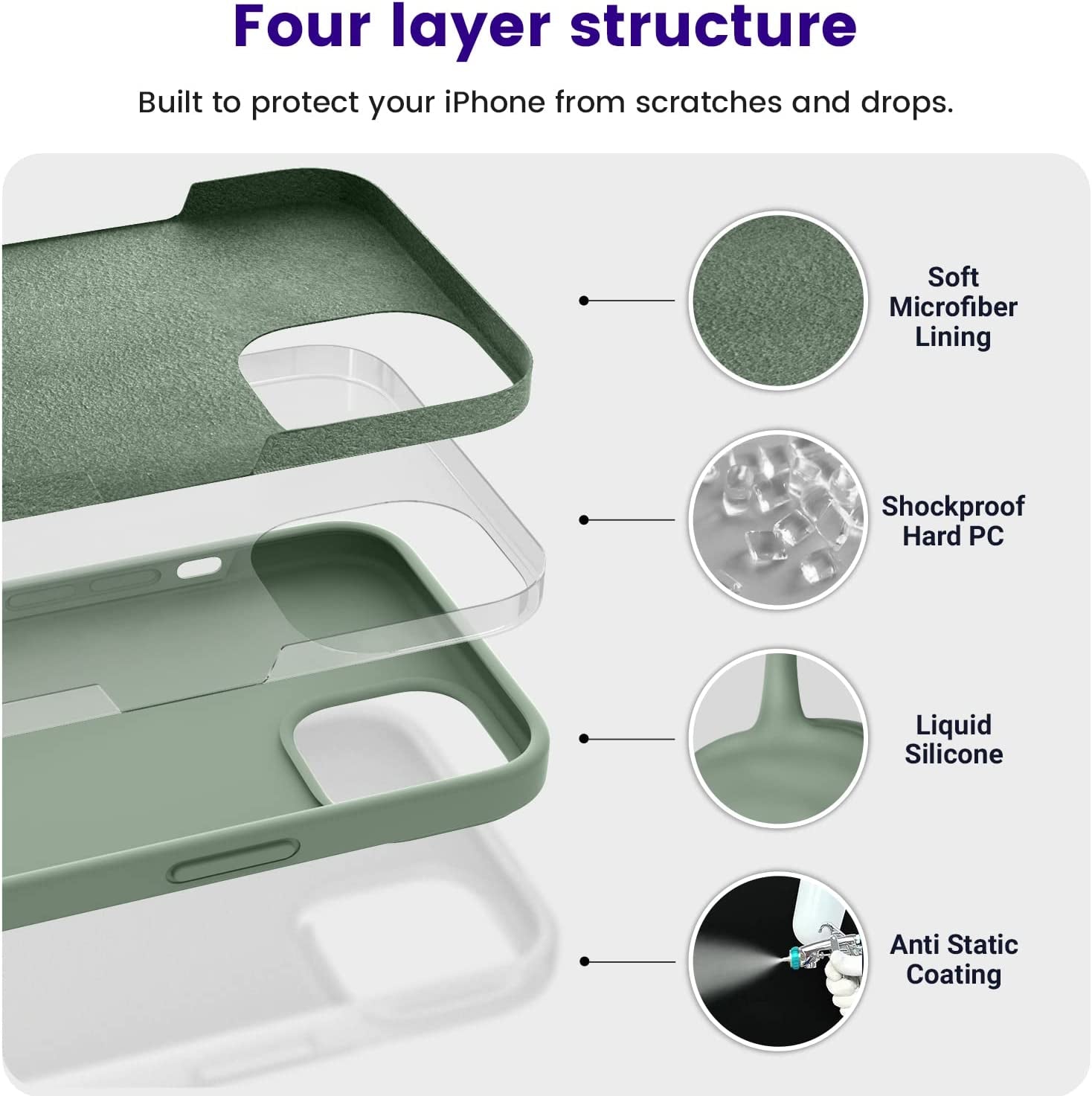 Four layer structure

Built to protect your iPhone from scratches and drops.

Soft Microfiber Lining

Shockproof Hard PC

Liquid Silicone

Anti Static Coating