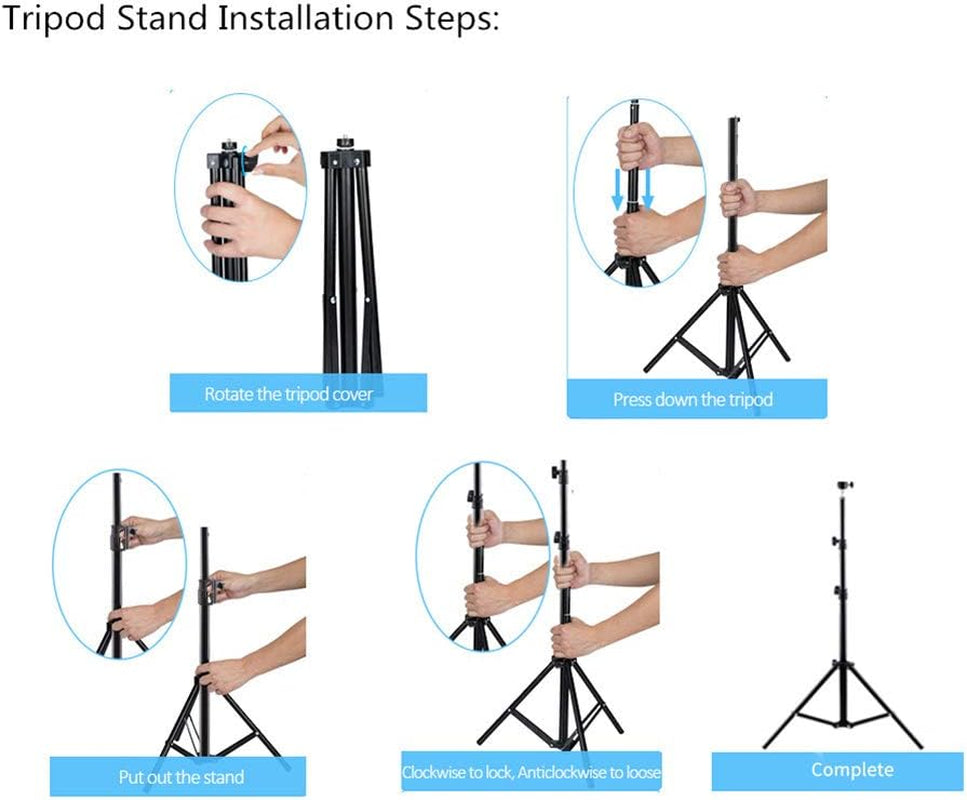 Tripod Stand Installation Steps:

Rotate the tripod cover

Press down the tripod

Put out the stand

Clockwise to lock, Anticlockwise to loose

Complete