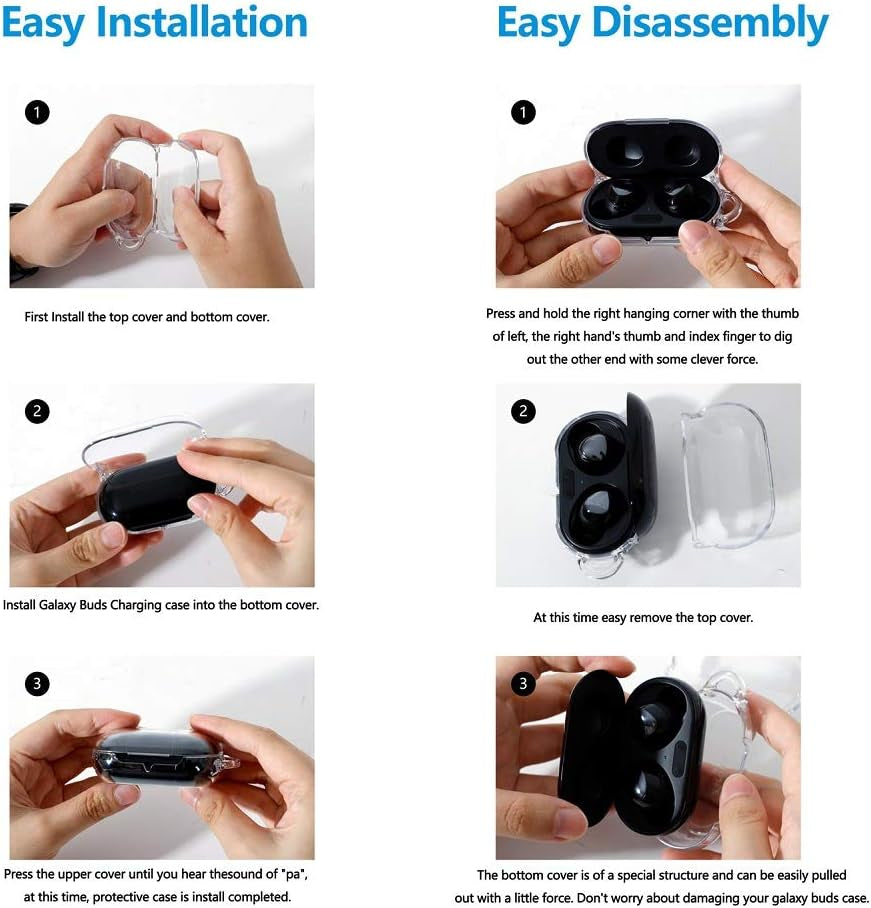 Easy Installation

1

First Install the top cover and bottom cover.

2

Install Galaxy Buds Charging case into the bottom cover.

3

Press the upper cover until you hear thesound of "pa", at this time, protective case is install completed.

Easy Disassembly

1

Press and hold the right hanging corner with the thumb of left, the right hand's thumb and index finger to dig out the other end with some clever force.

2

At this time easy remove the top cover.

3

The bottom cover is of a special structure and can be easily pulled out with a little force. Don't worry about damaging your galaxy buds case.