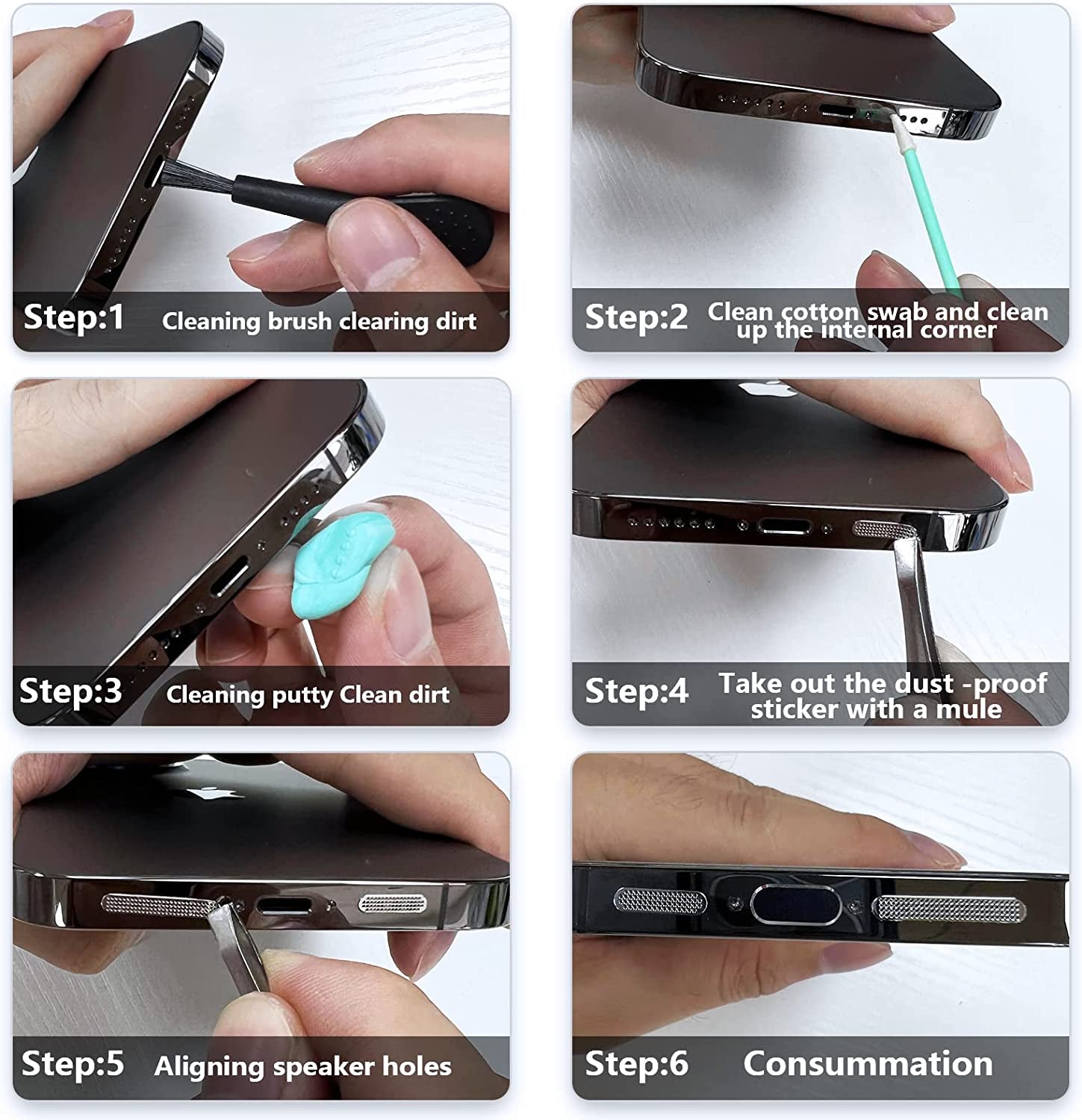 Step:1 Cleaning brush clearing dirt

Step:2 Clean cotton swab and clean up the internal corner

Step:3 Cleaning putty Clean dirt

Step:4 Take out the dust -proof sticker with a mule

Step:5 Aligning speaker holes

Step:6 Consummation