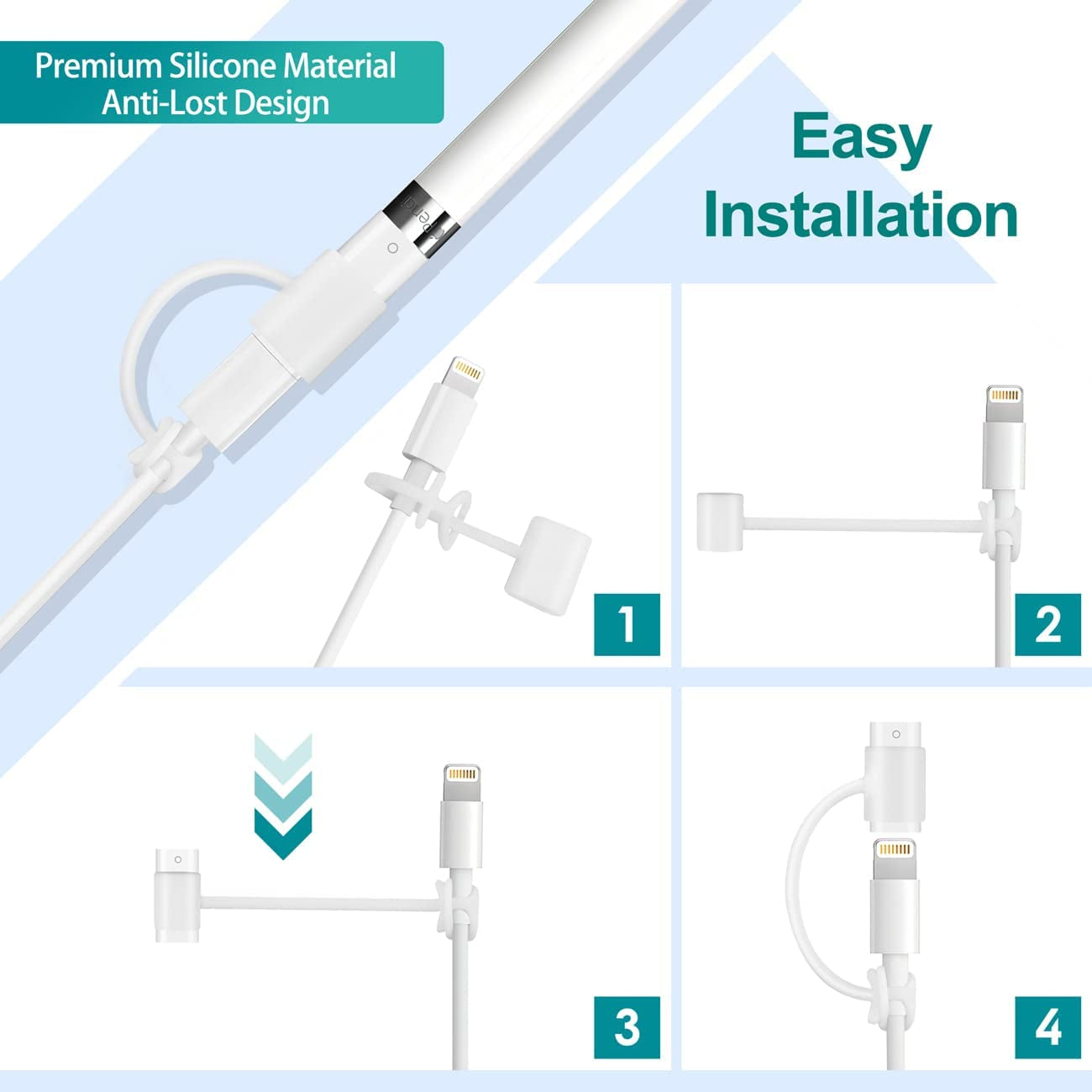 Premium Silicone Material
Anti-Lost Design

Easy Installation

Pencil

1

2

3

4