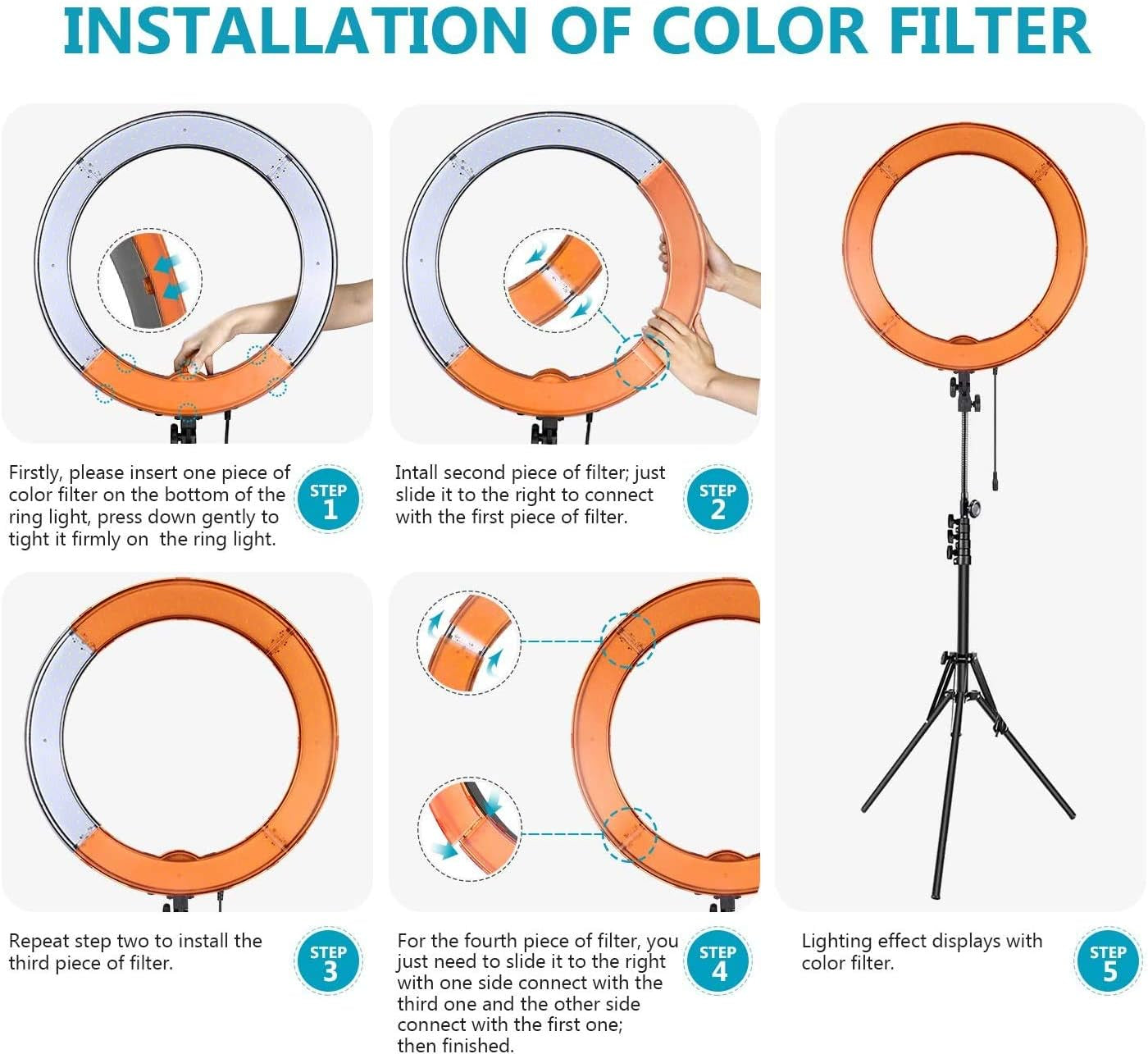 INSTALLATION OF COLOR FILTER

Firstly, please insert one piece of color filter on the bottom of the ring light, press down gently to tight it firmly on the ring light.

STEP 1

Intall second piece of filter; just slide it to the right to connect with the first piece of filter.

STEP 2

Repeat step two to install the third piece of filter.

STEP 3

For the fourth piece of filter, you just need to slide it to the right with one side connect with the third one and the other side connect with the first one; then finished.

STEP 4

Lighting effect displays with color filter.

STEP 5