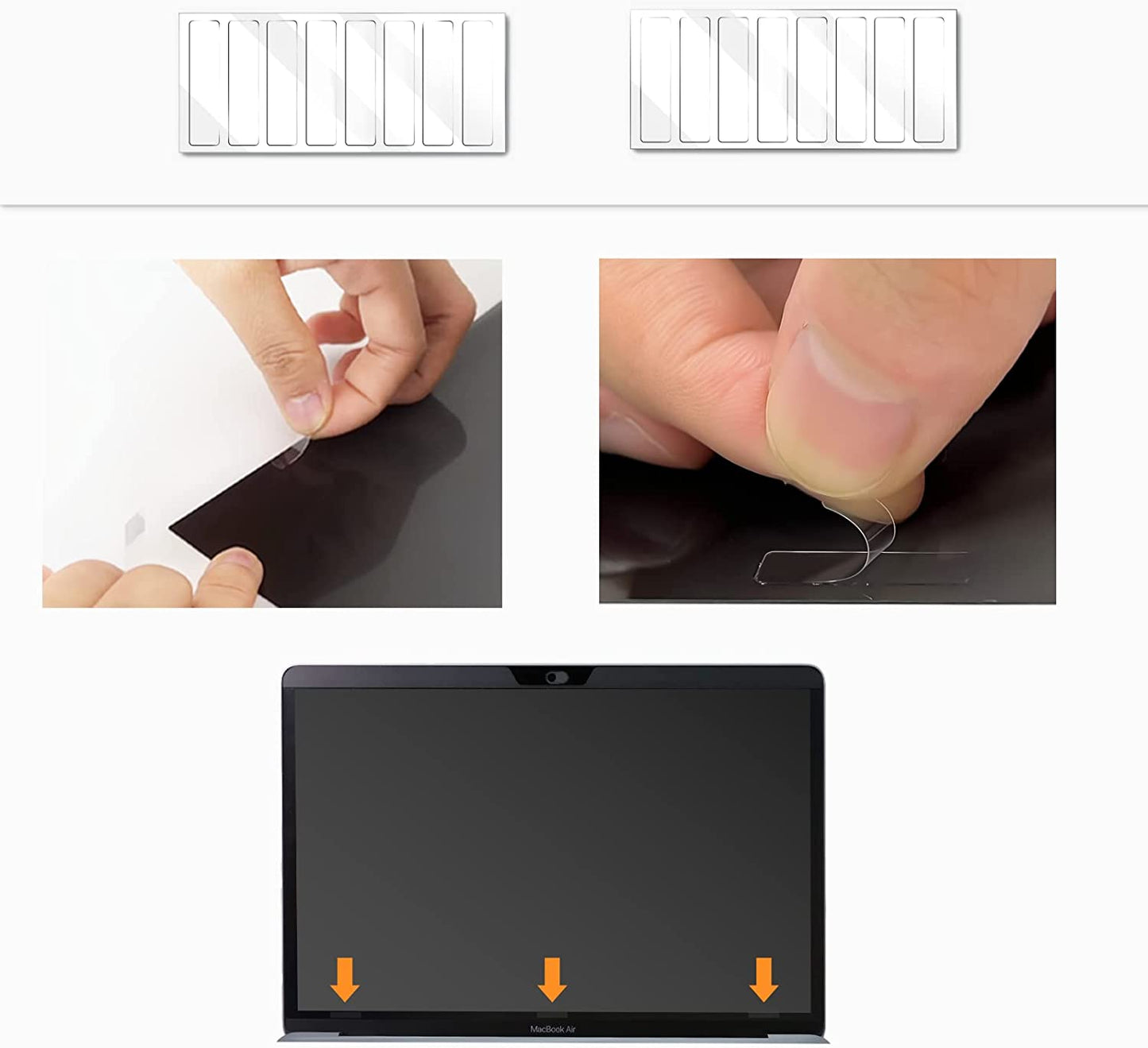 MacBook Air