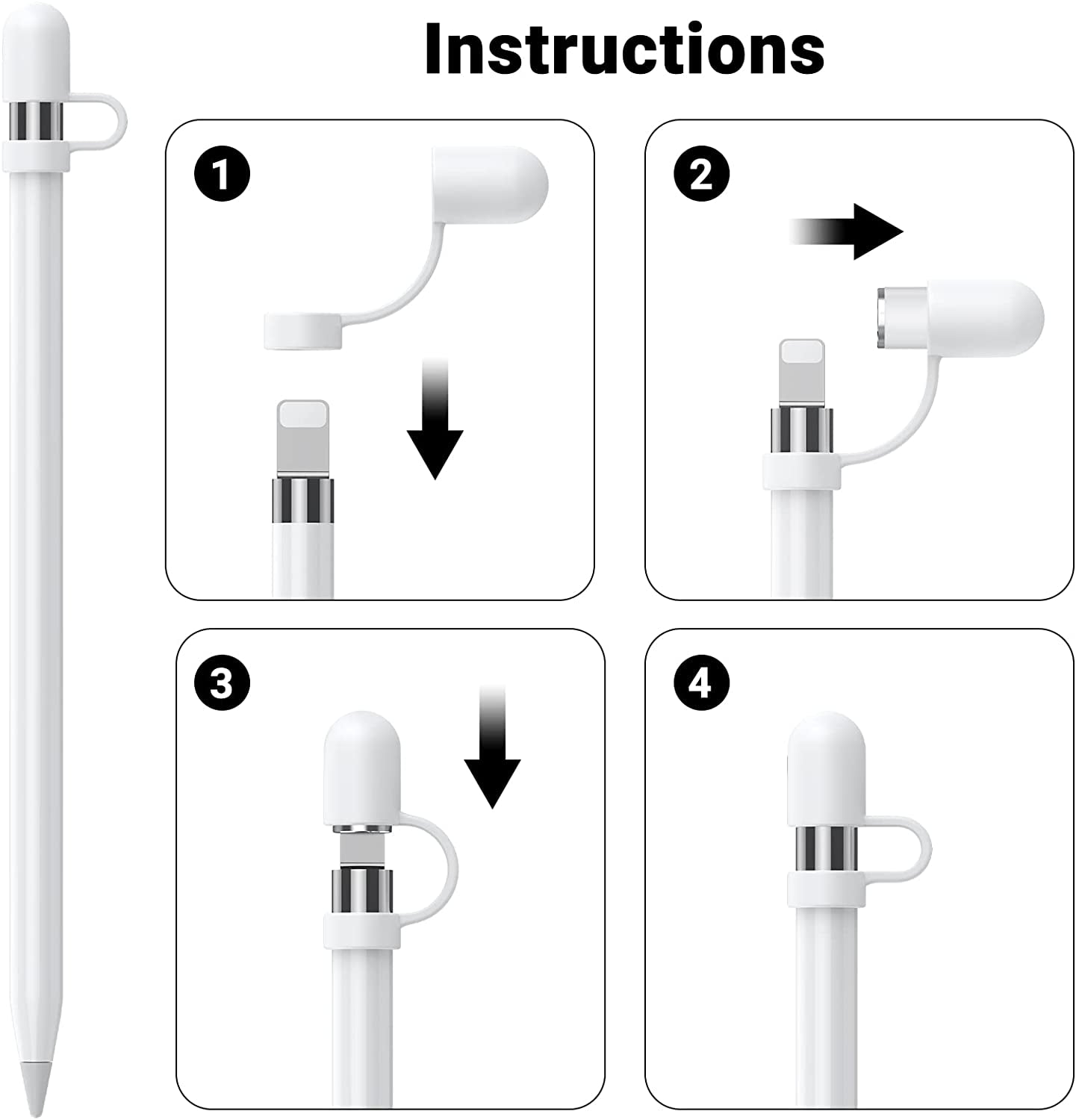 Instructions

1

2

3

4