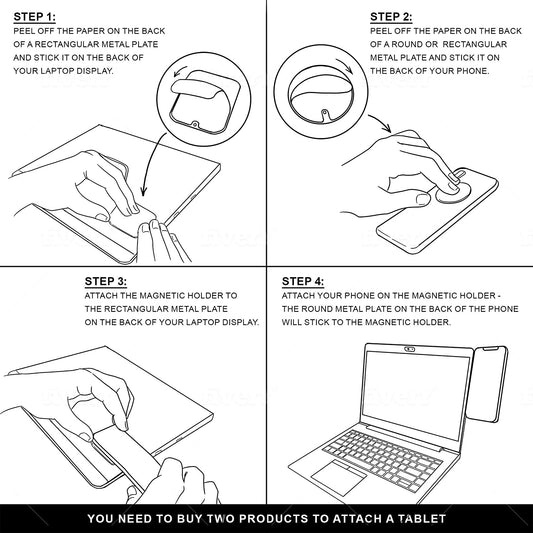 STEP 1:
PEEL OFF THE PAPER ON THE BACK OF A RECTANGULAR METAL PLATE AND STICK IT ON THE BACK OF YOUR LAPTOP DISPLAY.

STEP 2:
PEEL OFF THE PAPER ON THE BACK OF A ROUND OR RECTANGULAR METAL PLATE AND STICK IT ON THE BACK OF YOUR PHONE.

STEP 3:
ATTACH THE MAGNETIC HOLDER TO THE RECTANGULAR METAL PLATE ON THE BACK OF YOUR LAPTOP DISPLAY.

STEP 4:
ATTACH YOUR PHONE ON THE MAGNETIC HOLDER - THE ROUND METAL PLATE ON THE BACK OF THE PHONE WILL STICK TO THE MAGNETIC HOLDER.

YOU NEED TO BUY TWO PRODUCTS TO ATTACH A TABLET