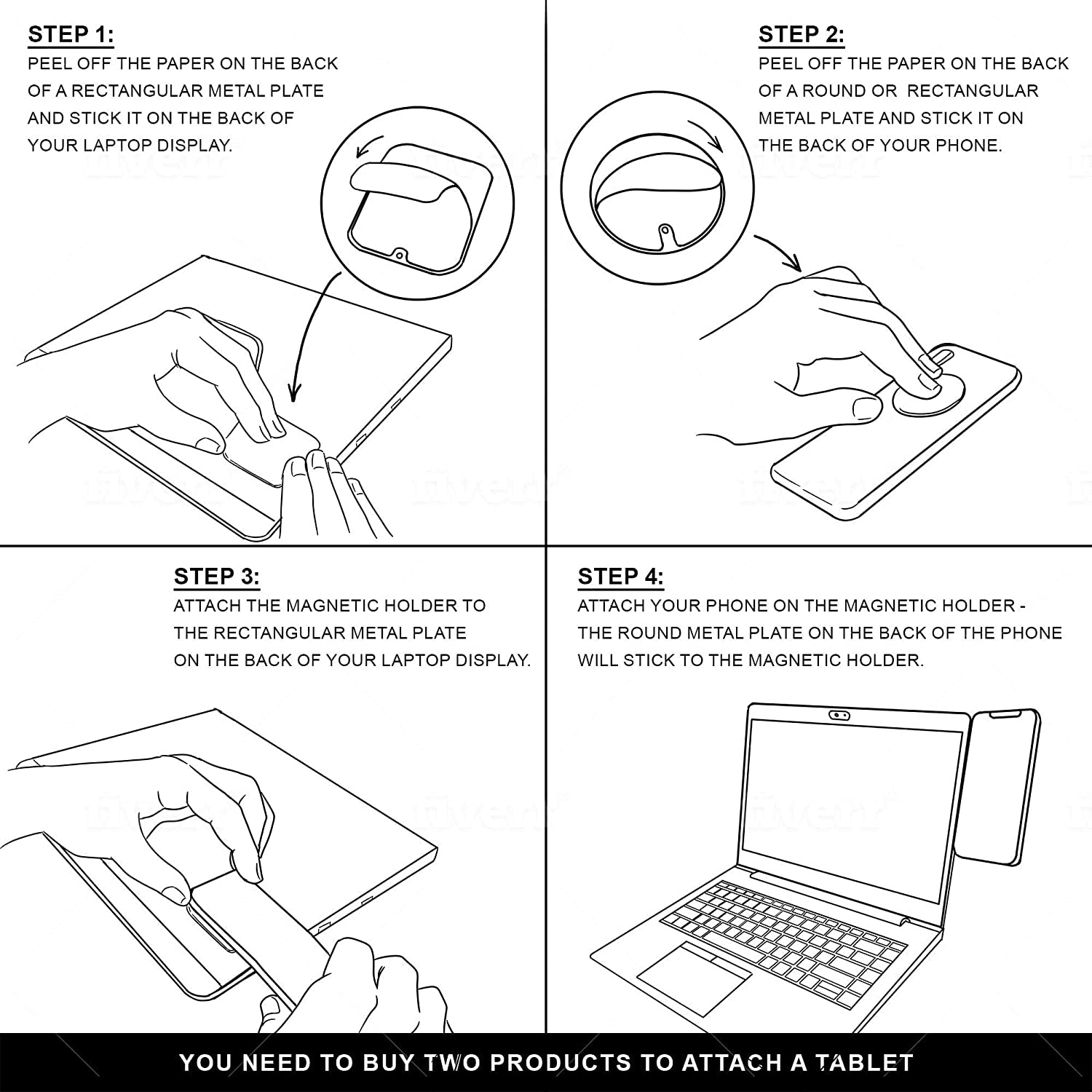 STEP 1:
PEEL OFF THE PAPER ON THE BACK OF A RECTANGULAR METAL PLATE AND STICK IT ON THE BACK OF YOUR LAPTOP DISPLAY.

STEP 2:
PEEL OFF THE PAPER ON THE BACK OF A ROUND OR RECTANGULAR METAL PLATE AND STICK IT ON THE BACK OF YOUR PHONE.

STEP 3:
ATTACH THE MAGNETIC HOLDER TO THE RECTANGULAR METAL PLATE ON THE BACK OF YOUR LAPTOP DISPLAY.

STEP 4:
ATTACH YOUR PHONE ON THE MAGNETIC HOLDER - THE ROUND METAL PLATE ON THE BACK OF THE PHONE WILL STICK TO THE MAGNETIC HOLDER.

YOU NEED TO BUY TWO PRODUCTS TO ATTACH A TABLET