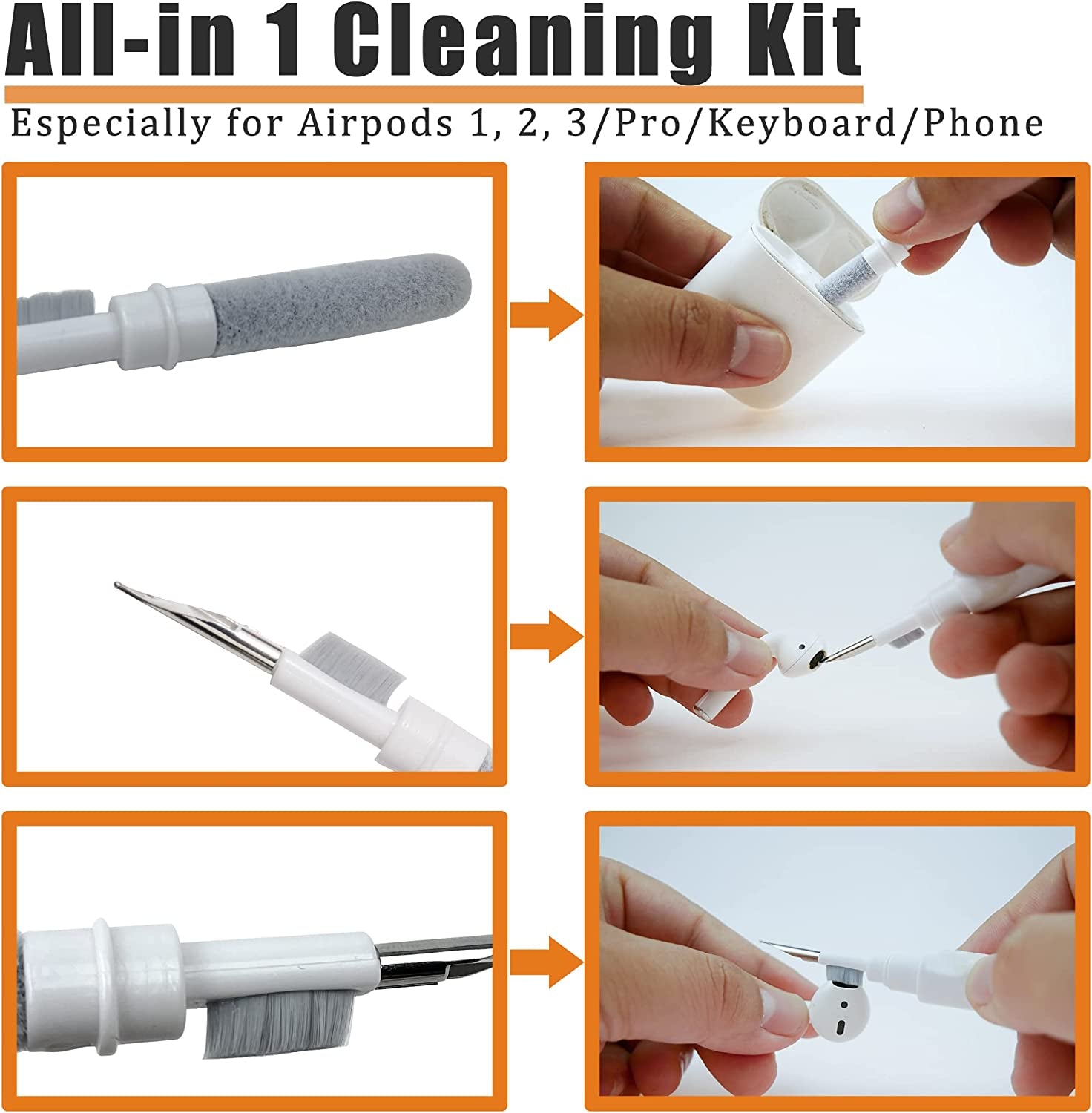 All-in 1 Cleaning Kit

Especially for Airpods 1, 2, 3/Pro/Keyboard/Phone