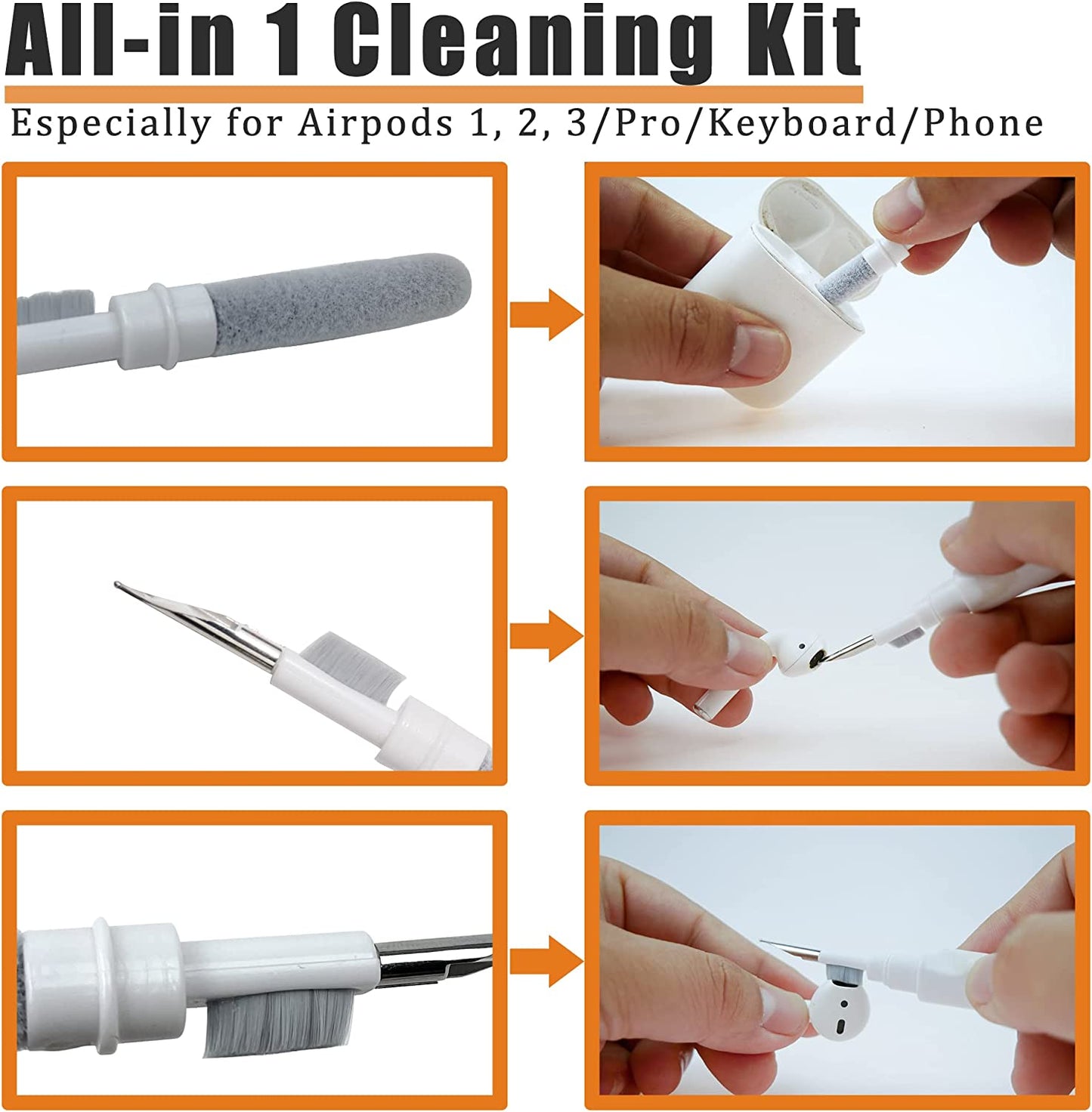 All-in 1 Cleaning Kit

Especially for Airpods 1, 2, 3/Pro/Keyboard/Phone