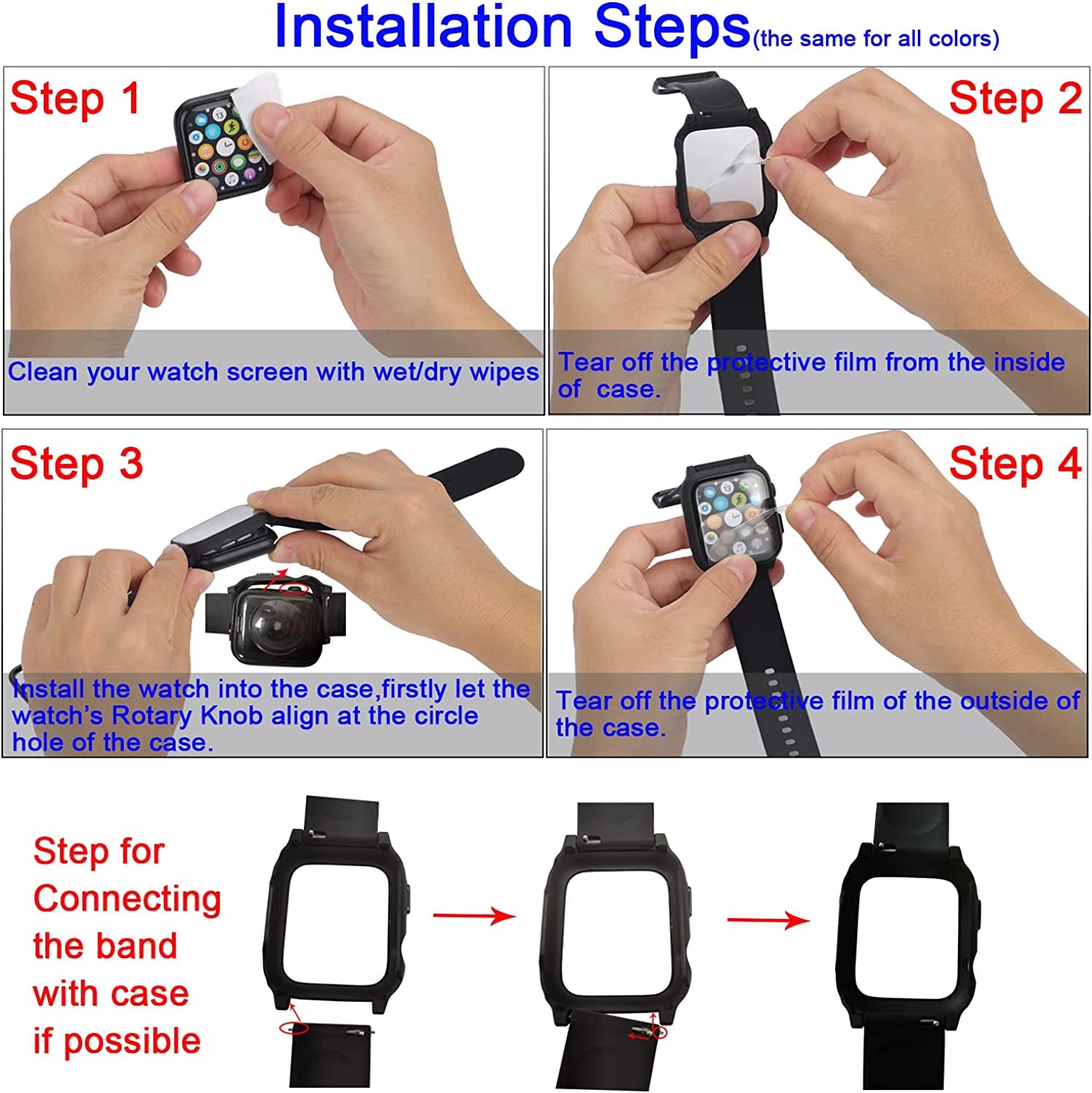 Installation Steps(the same for all colors)

Step 1

Clean your watch screen with wet/dry wipes

Step 2

Tear off the protective film from the inside of case.

Step 3

Install the watch into the case,firstly let the watch's Rotary Knob align at the circle hole of the case.

Step 4

Tear off the protective film of the outside of the case.

Step for Connecting the band with case if possible