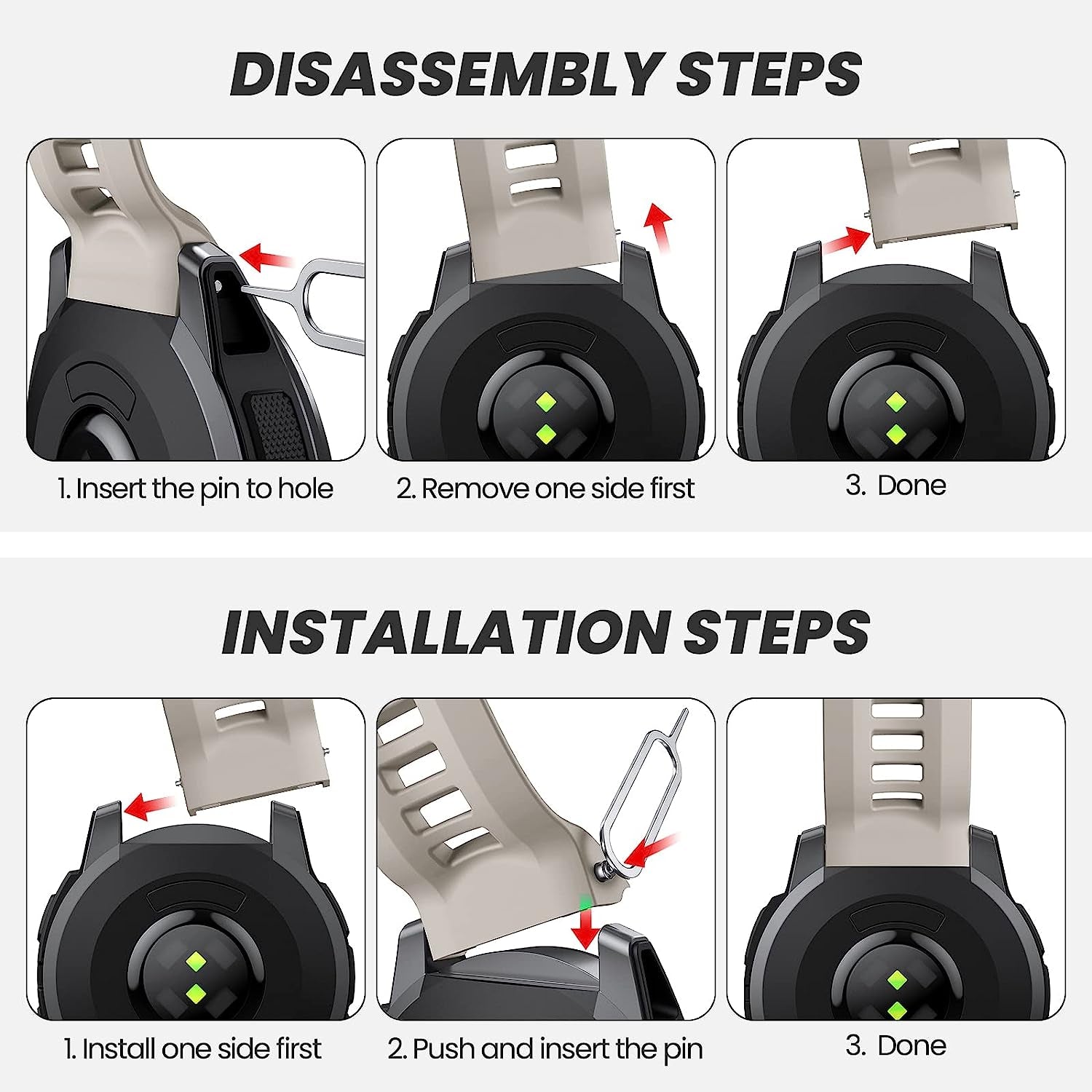 DISASSEMBLY STEPS

1. Insert the pin to hole

2. Remove one side first

3. Done

INSTALLATION STEPS

1. Install one side first

2. Push and insert the pin

3. Done