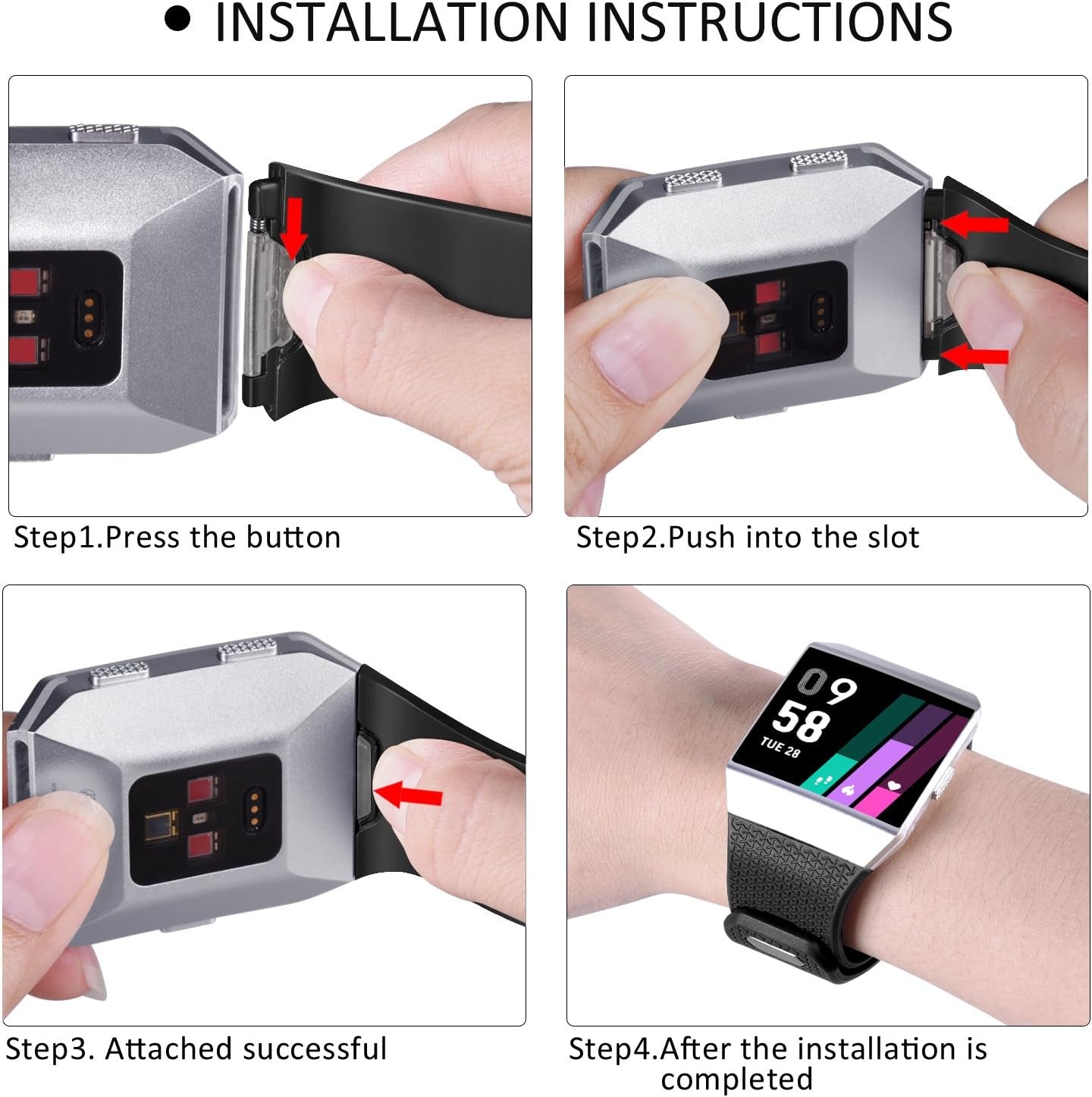 ● INSTALLATION INSTRUCTIONS

Step1.Press the button

Step2.Push into the slot

Step3. Attached successful

09
58
TUE 28

Step4.After the installation is completed