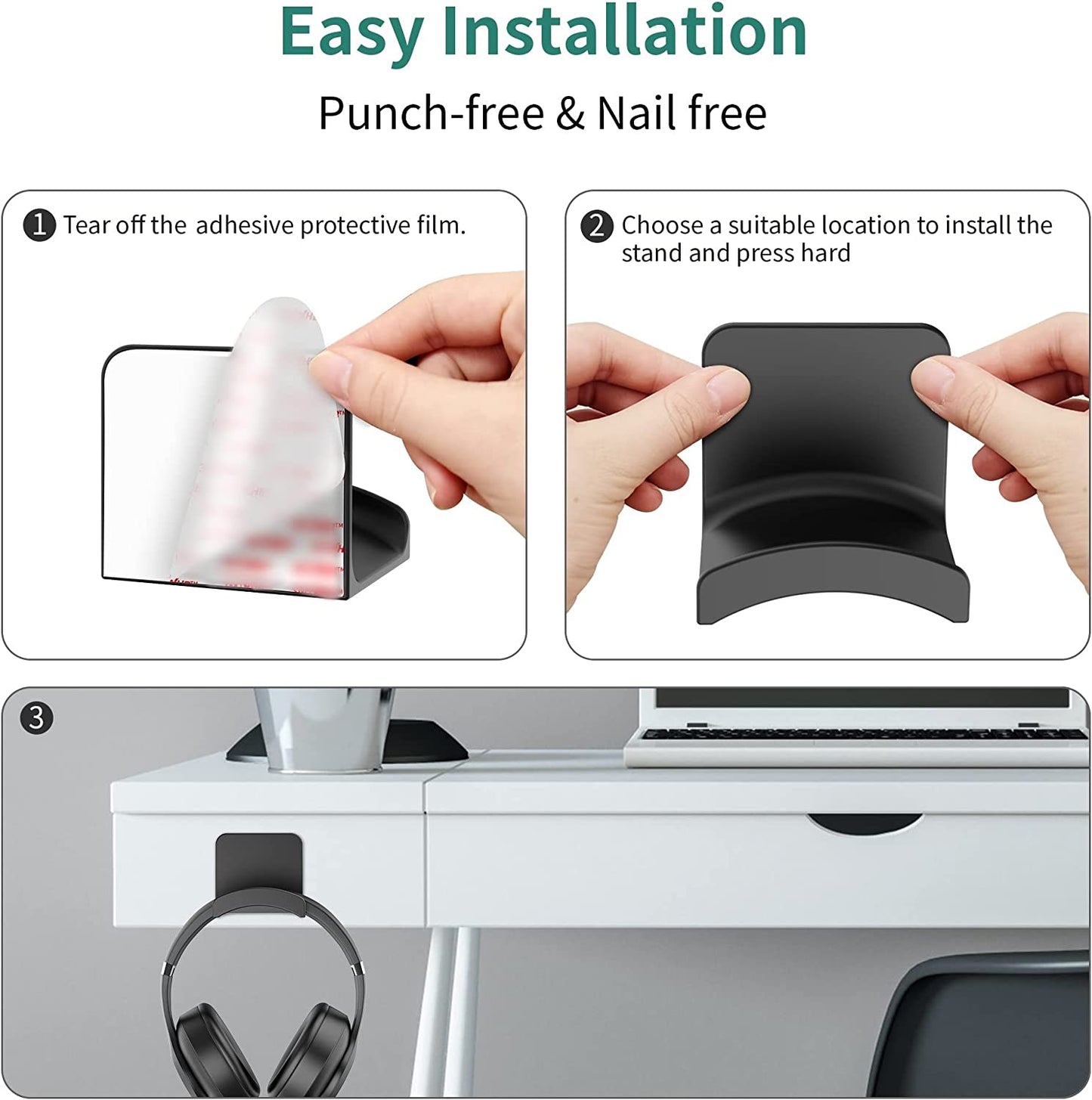 Easy Installation

Punch-free & Nail free

1 Tear off the adhesive protective film.

2 Choose a suitable location to install the stand and press hard

3