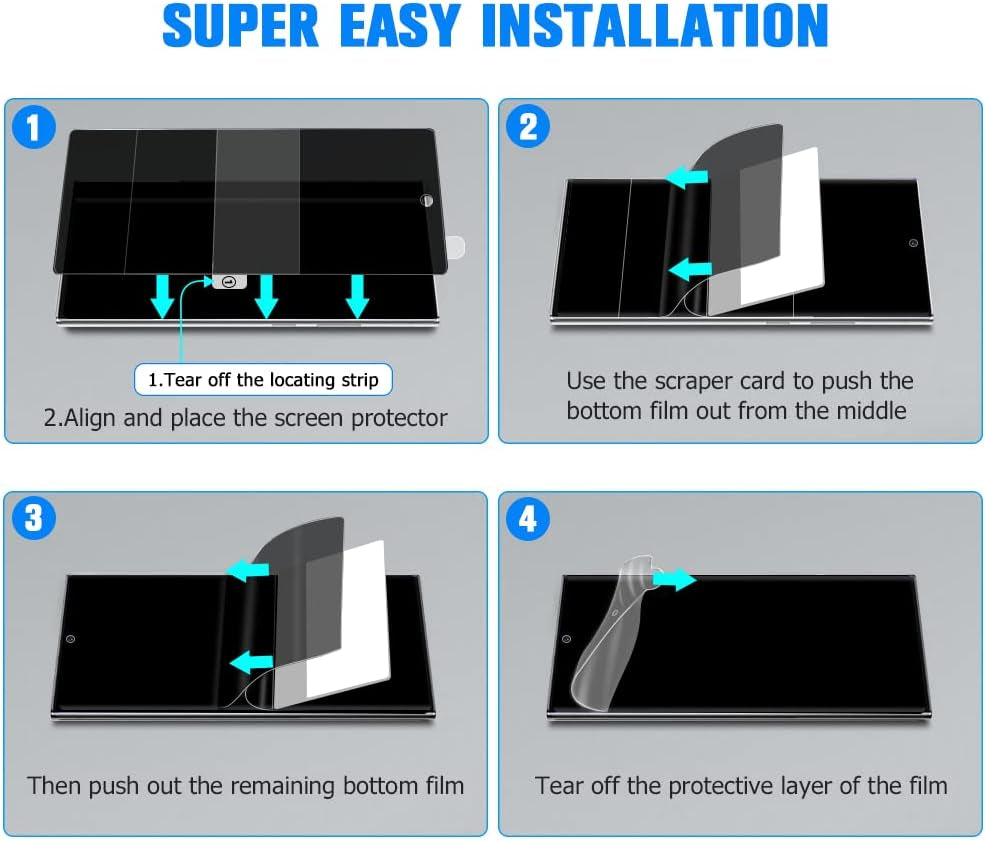 SUPER EASY INSTALLATION

1

1.Tear off the locating strip

2.Align and place the screen protector

2

Use the scraper card to push the bottom film out from the middle

3

Then push out the remaining bottom film

4

Tear off the protective layer of the film