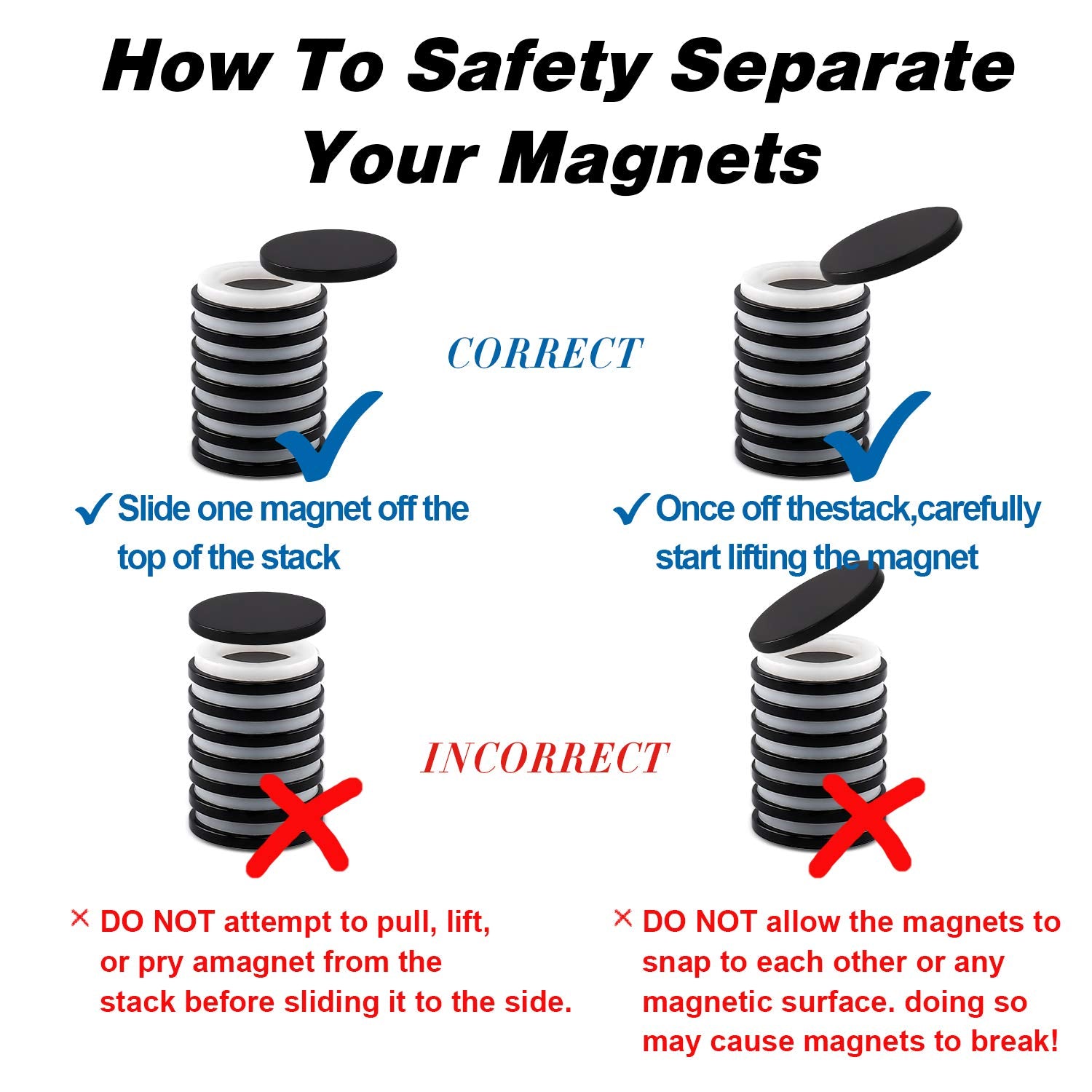 How To Safety Separate Your Magnets

CORRECT

✓ Slide one magnet off the top of the stack

✓ Once off thestack,carefully start lifting the magnet

INCORRECT

× DO NOT attempt to pull, lift, or pry amagnet from the stack before sliding it to the side.

× DO NOT allow the magnets to snap to each other or any magnetic surface. doing so may cause magnets to break!