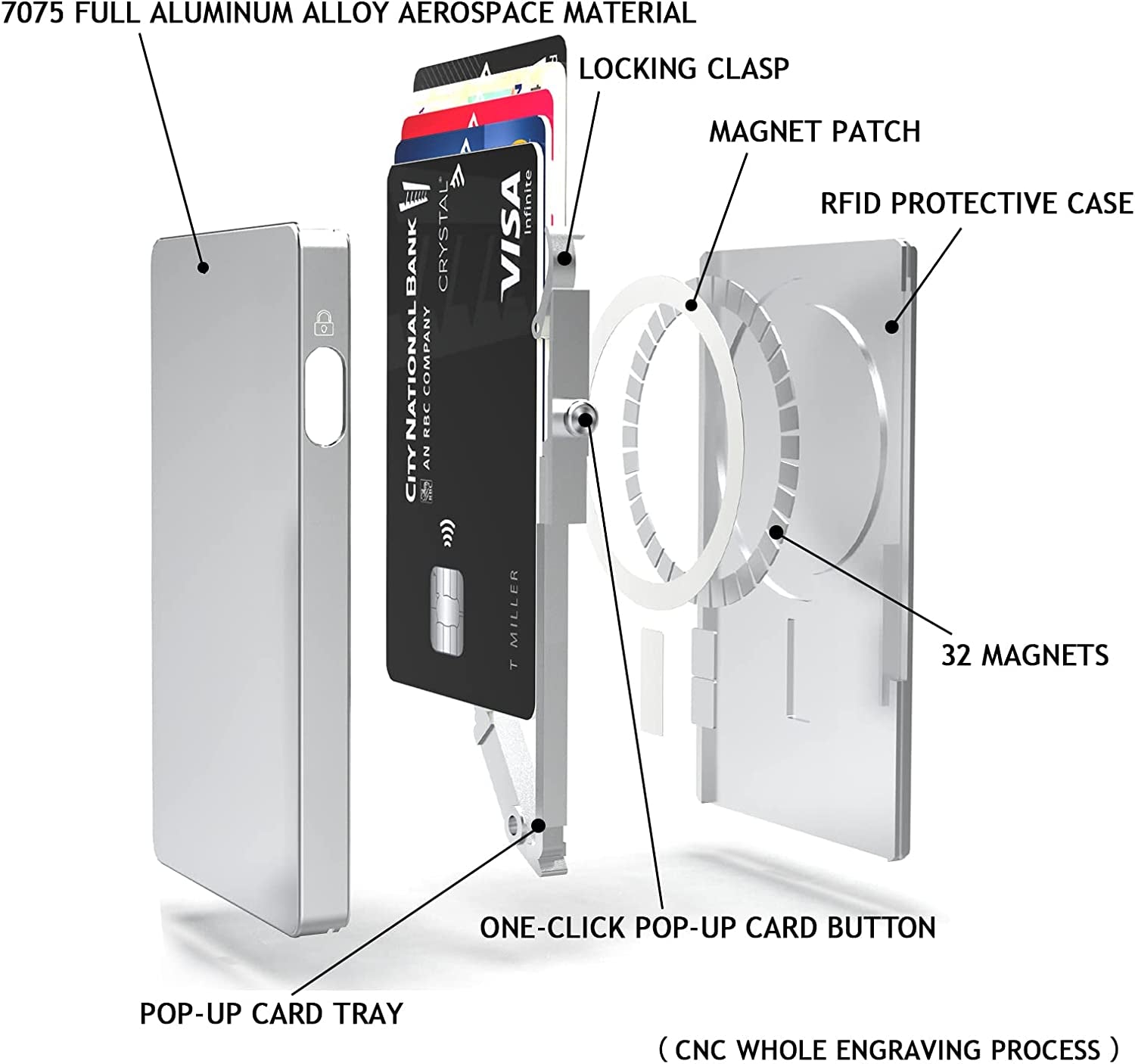 7075 FULL ALUMINUM ALLOY AEROSPACE MATERIAL

LOCKING CLASP

MAGNET PATCH

RFID PROTECTIVE CASE

CITY NATIONAL BANK
AN RBC COMPANY

CRYSTAL

VISA
Infinite

T MILLER

32 MAGNETS

ONE-CLICK POP-UP CARD BUTTON

POP-UP CARD TRAY

( CNC WHOLE ENGRAVING PROCESS )