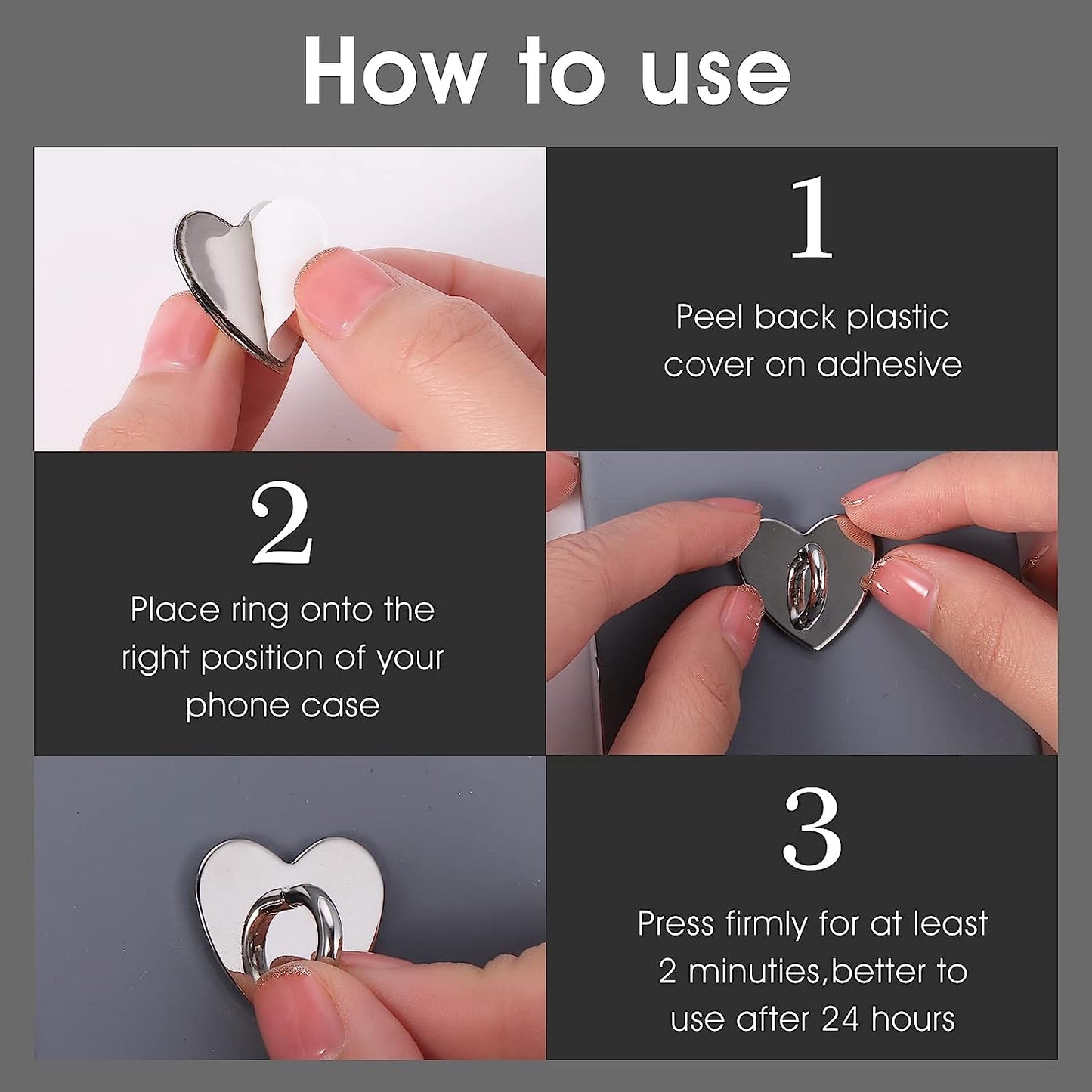 How to use

1

Peel back plastic cover on adhesive

2

Place ring onto the right position of your phone case

3

Press firmly for at least 2 minuties,better to use after 24 hours