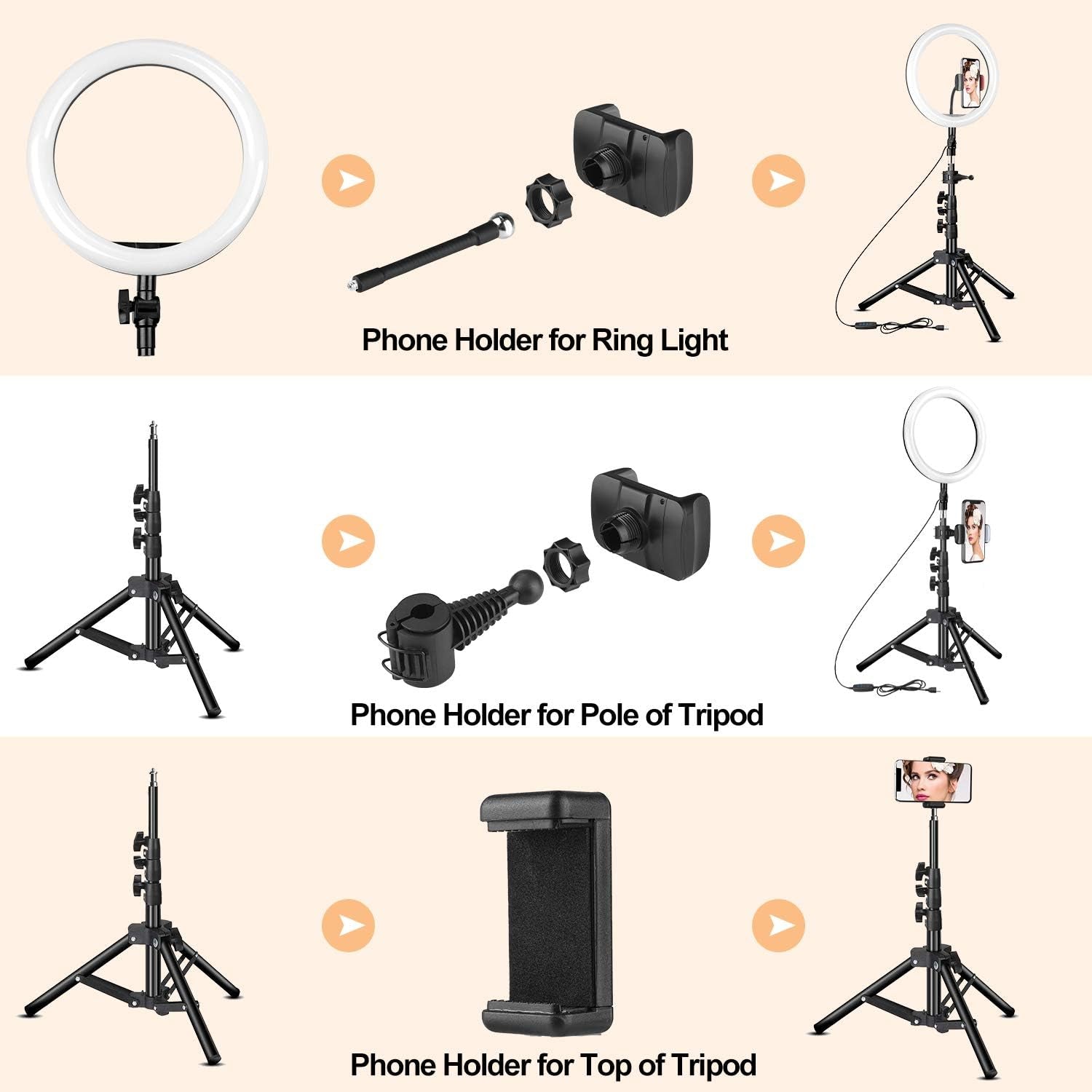 Phone Holder for Ring Light

Phone Holder for Pole of Tripod

Phone Holder for Top of Tripod