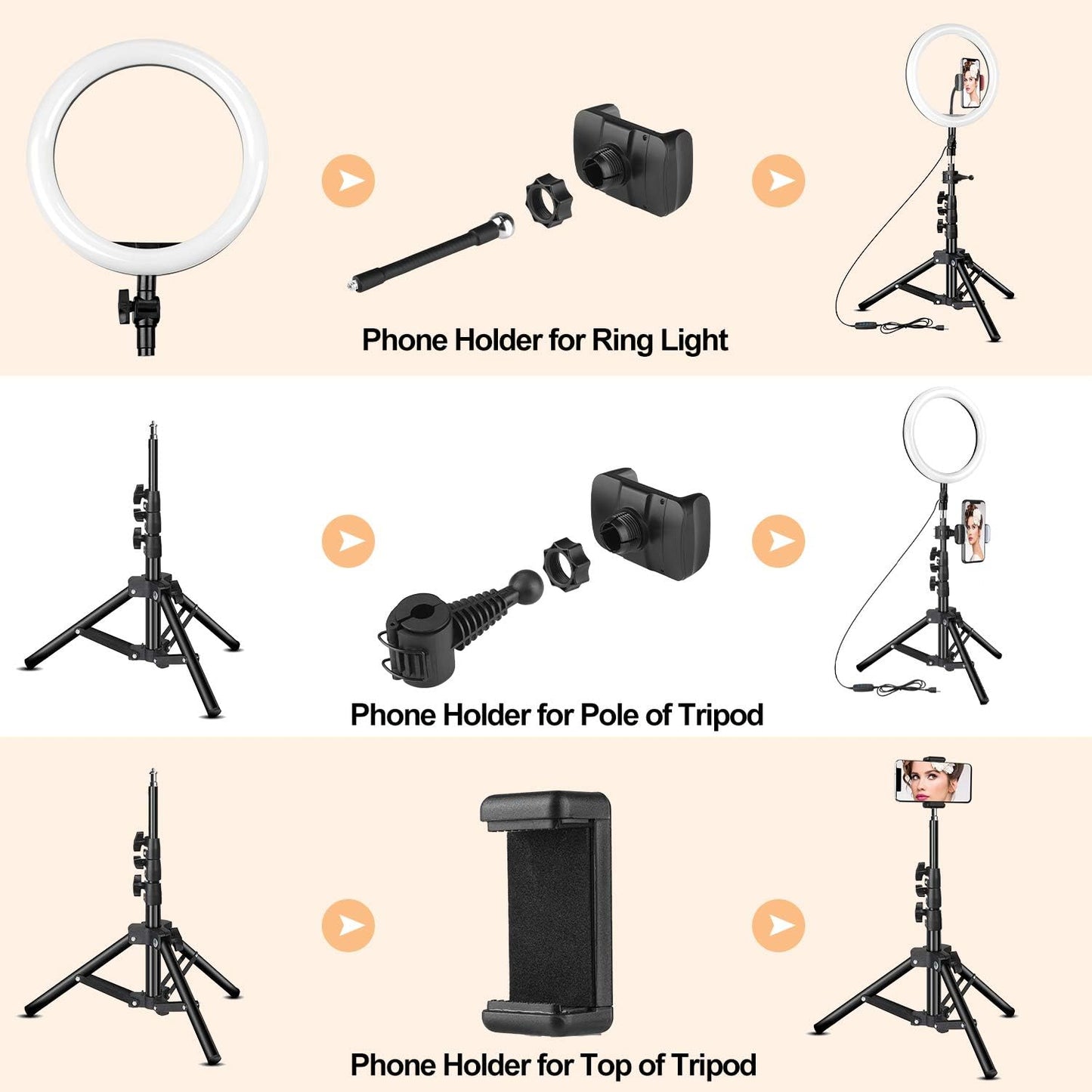 Phone Holder for Ring Light

Phone Holder for Pole of Tripod

Phone Holder for Top of Tripod