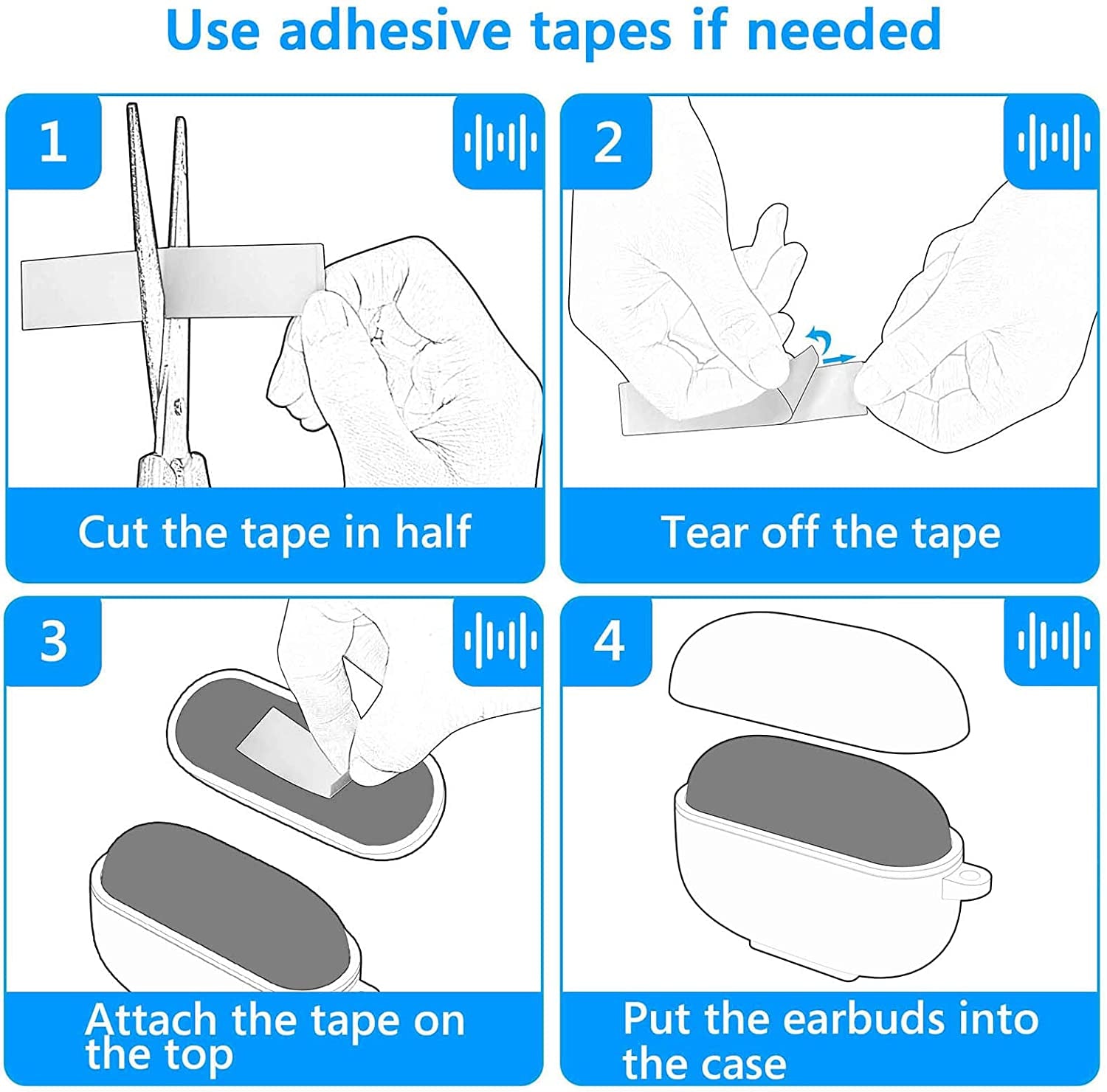 Use adhesive tapes if needed

1

Cut the tape in half

2

Tear off the tape

3

Attach the tape on the top

4

Put the earbuds into the case