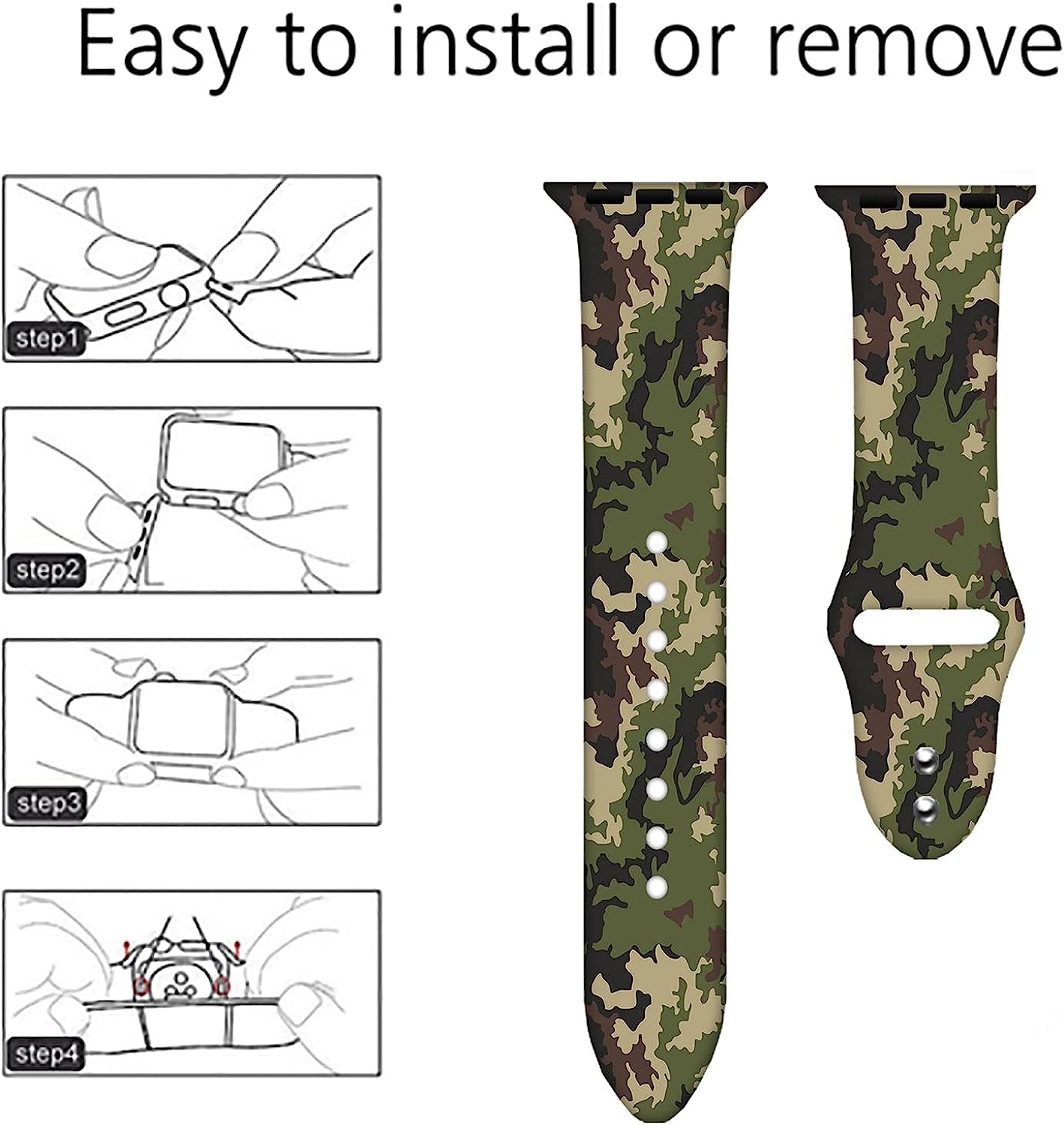 Easy to install or remove

step1

step2

step3

step4