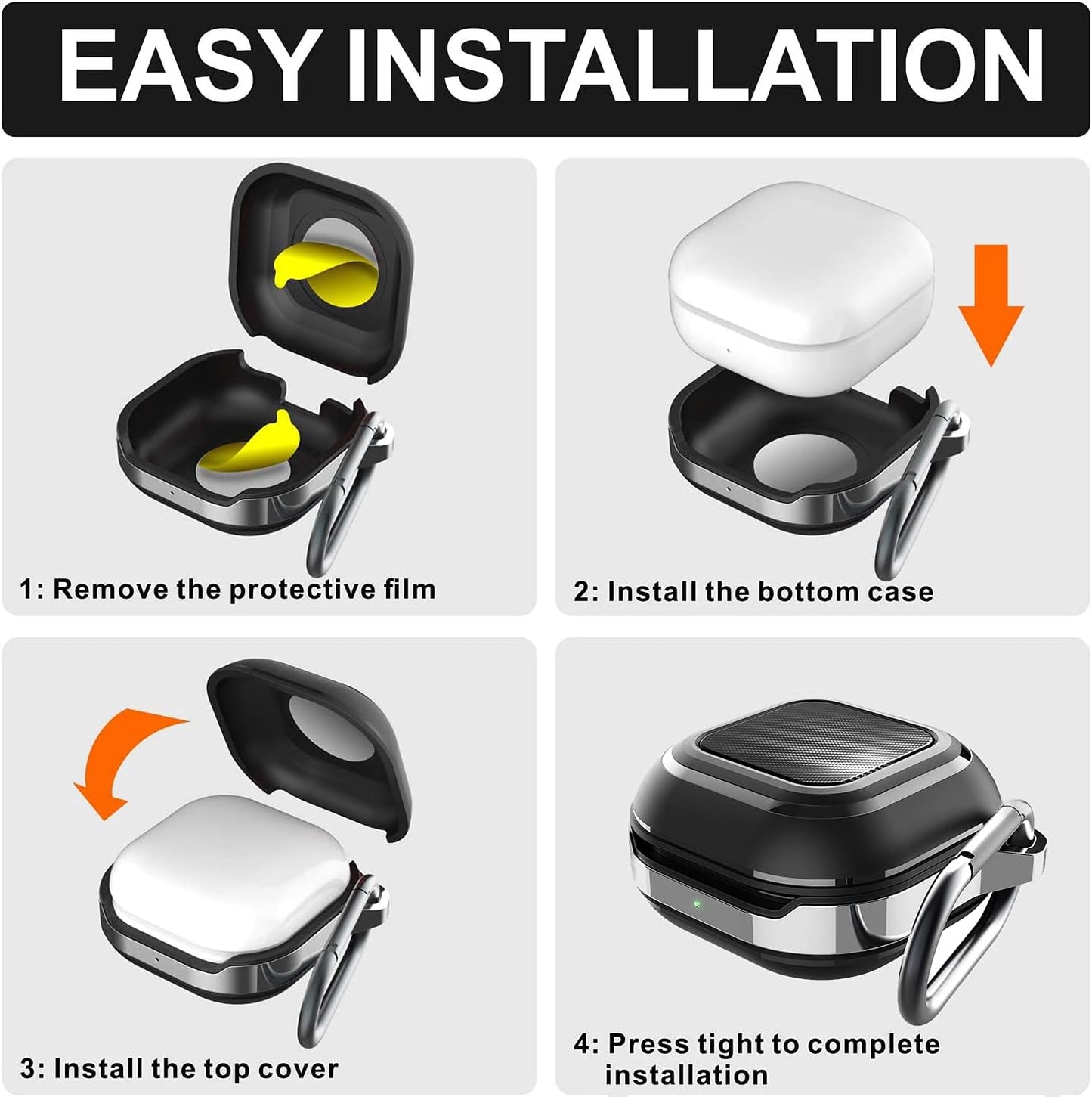 EASY INSTALLATION

1: Remove the protective film

2: Install the bottom case

3: Install the top cover

4: Press tight to complete installation