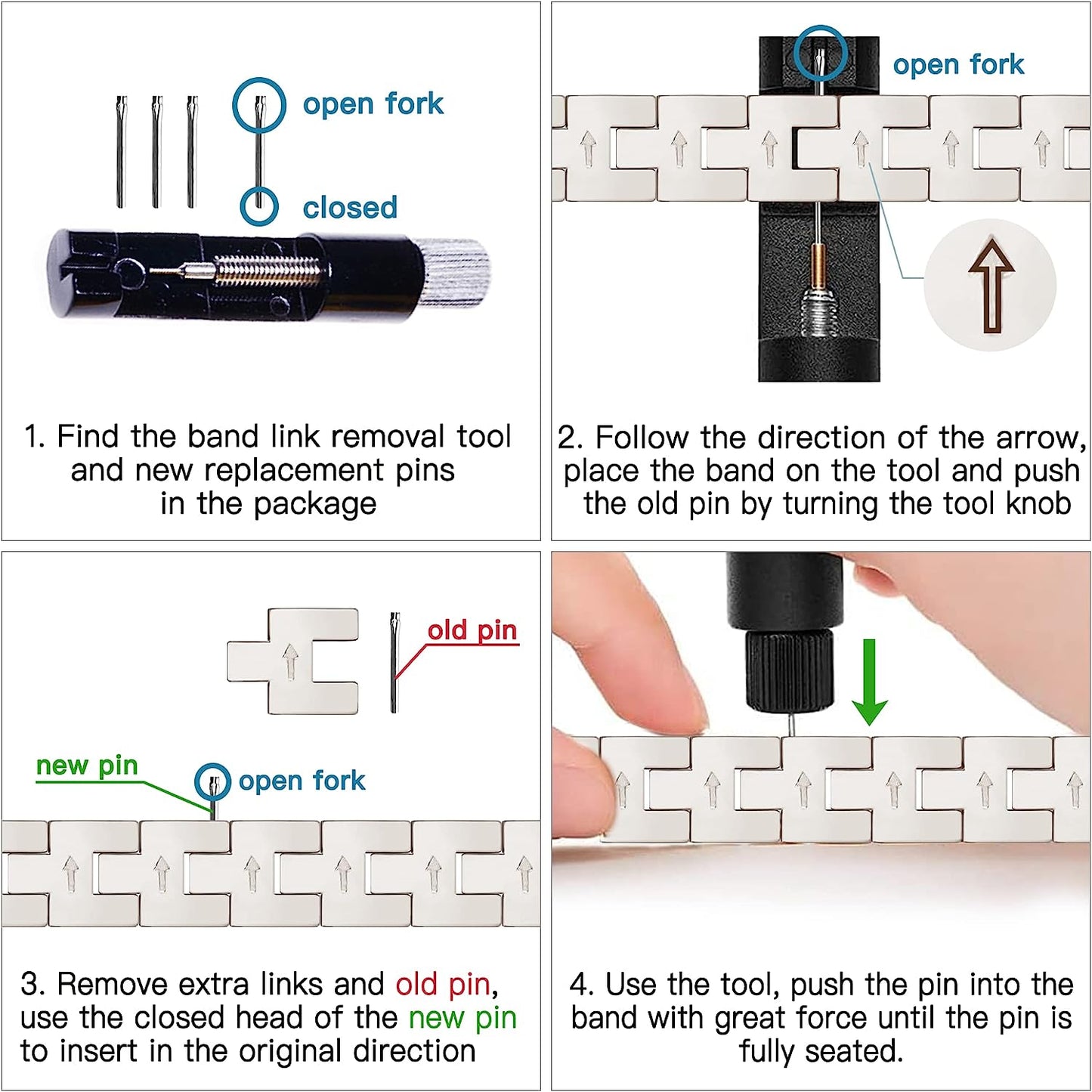 open fork

closed

1. Find the band link removal tool and new replacement pins in the package

open fork

2. Follow the direction of the arrow, place the band on the tool and push the old pin by turning the tool knob

old pin

new pin

open fork

3. Remove extra links and old pin, use the closed head of the new pin to insert in the original direction

4. Use the tool, push the pin into the band with great force until the pin is fully seated.