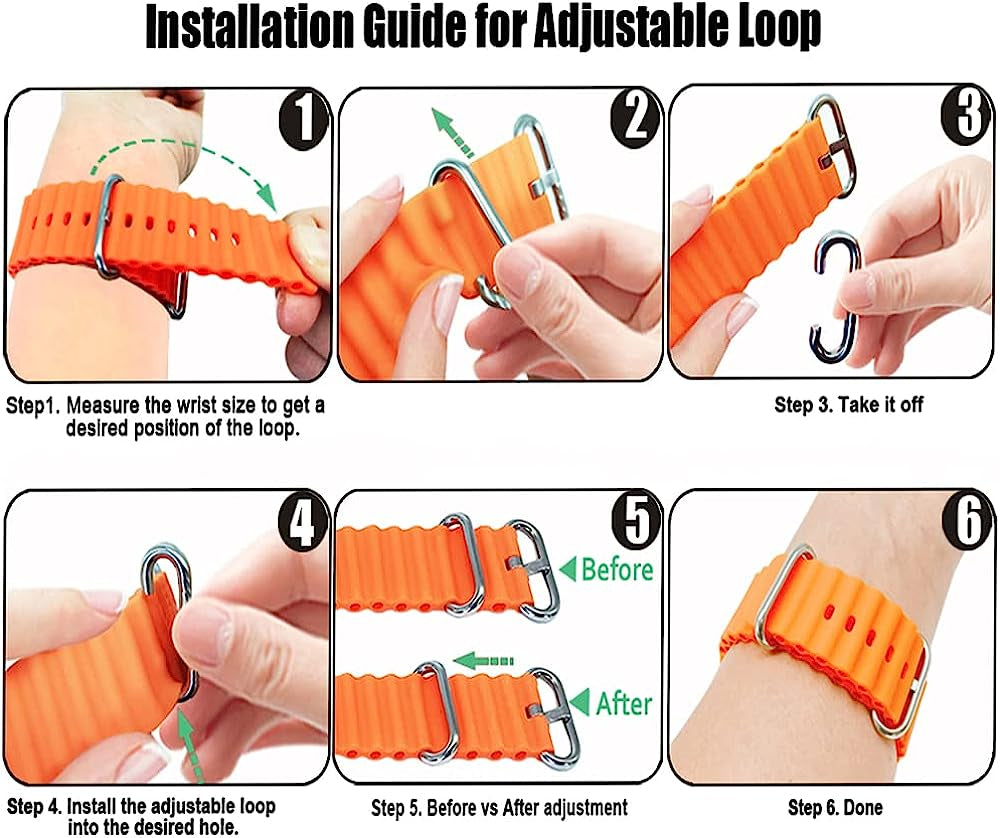 Installation Guide for Adjustable Loop

1

2

3

Step1. Measure the wrist size to get a desired position of the loop.

Step 3. Take it off

4

5

Before

After

6

Step 4. Install the adjustable loop into the desired hole.

Step 5. Before vs After adjustment

Step 6. Done