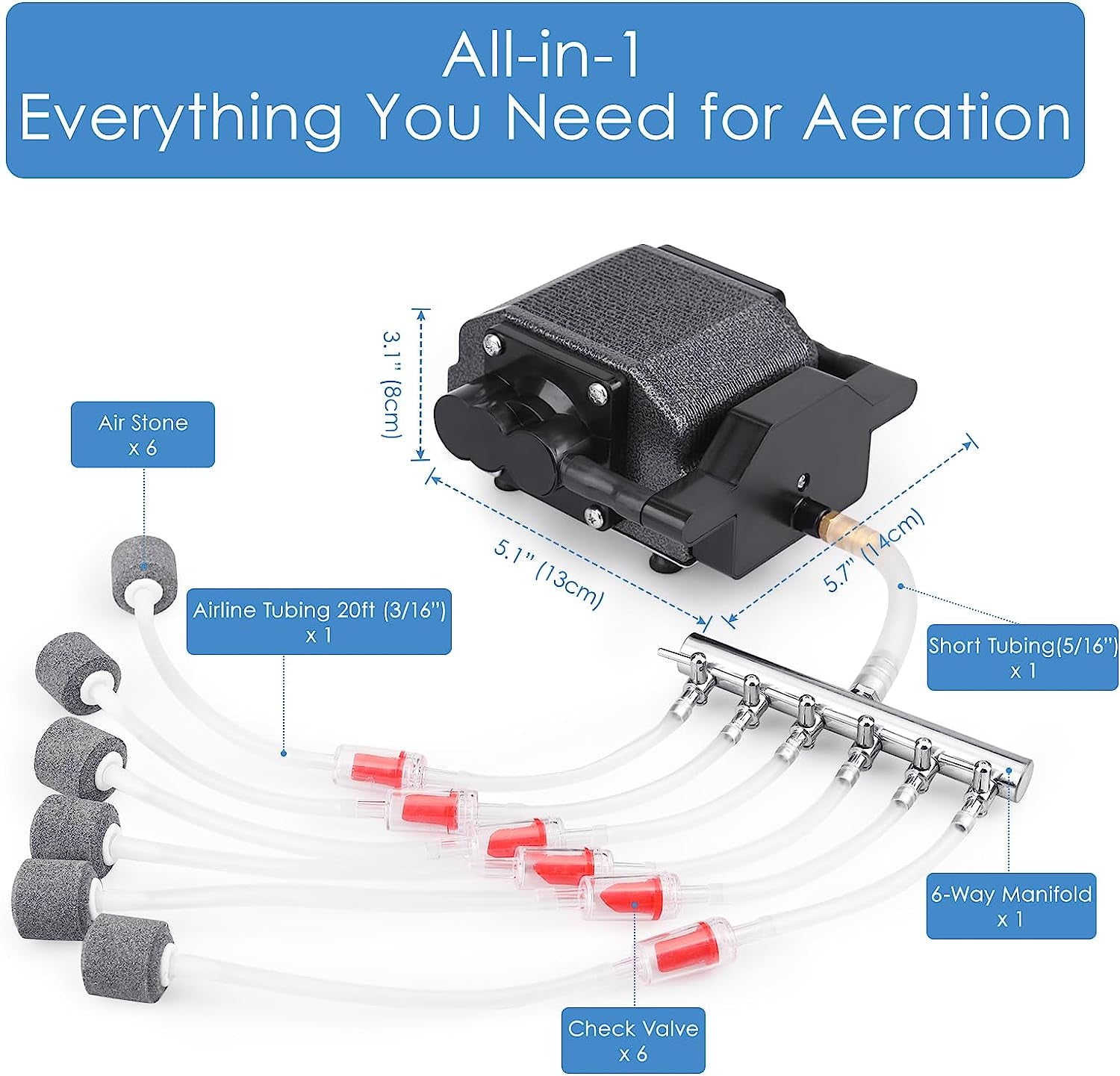 All-in-1
Everything You Need for Aeration

3.1" (8cm)

Air Stone
x 6

5.1" (13cm)

5.7" (14cm)

Airline Tubing 20ft (3/16")
x 1

Short Tubing(5/16")
x 1

6-Way Manifold
x 1

Check Valve
x 6