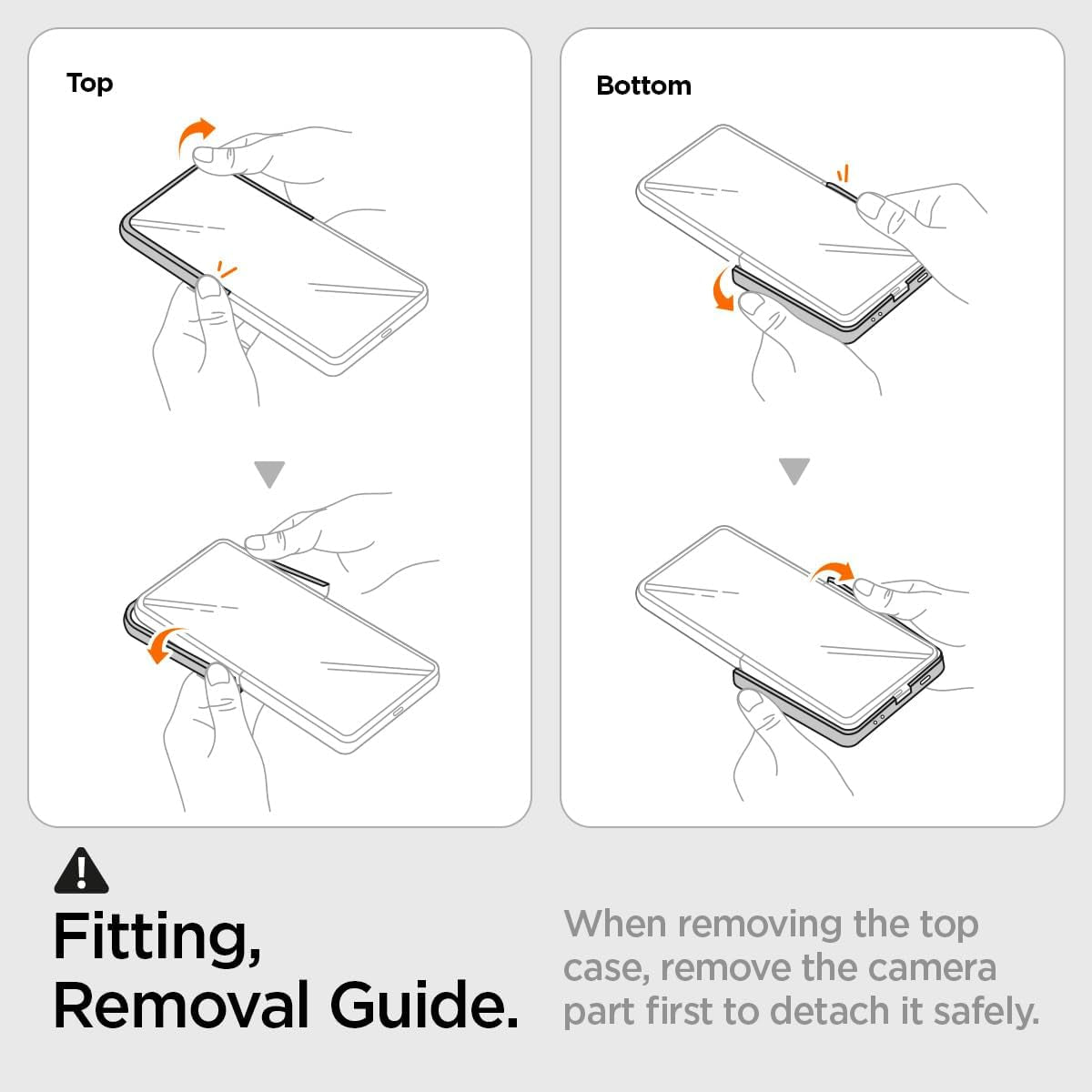 Top

Bottom

Fitting, Removal Guide.

When removing the top case, remove the camera part first to detach it safely.