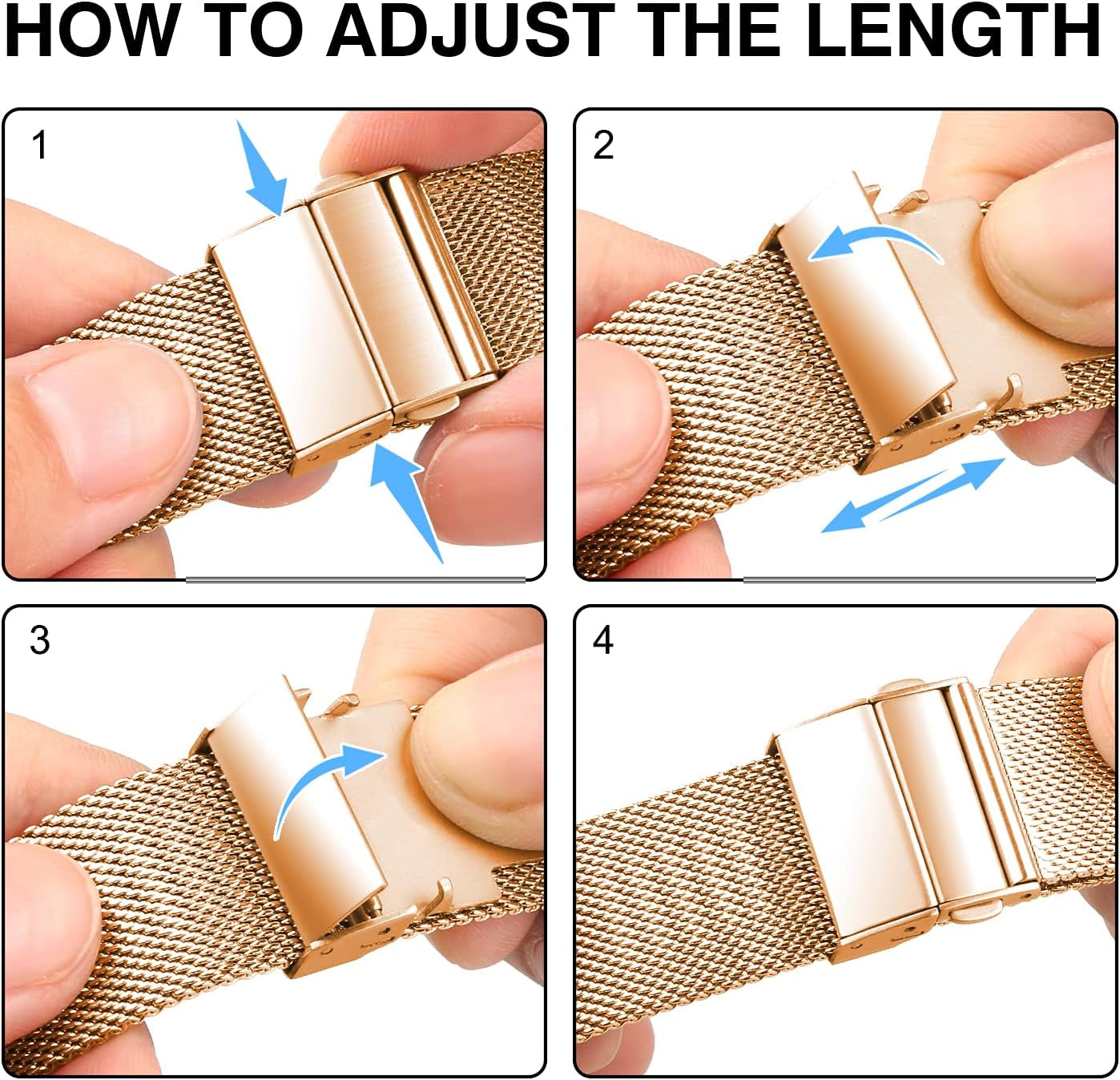 HOW TO ADJUST THE LENGTH

1

2

3

4