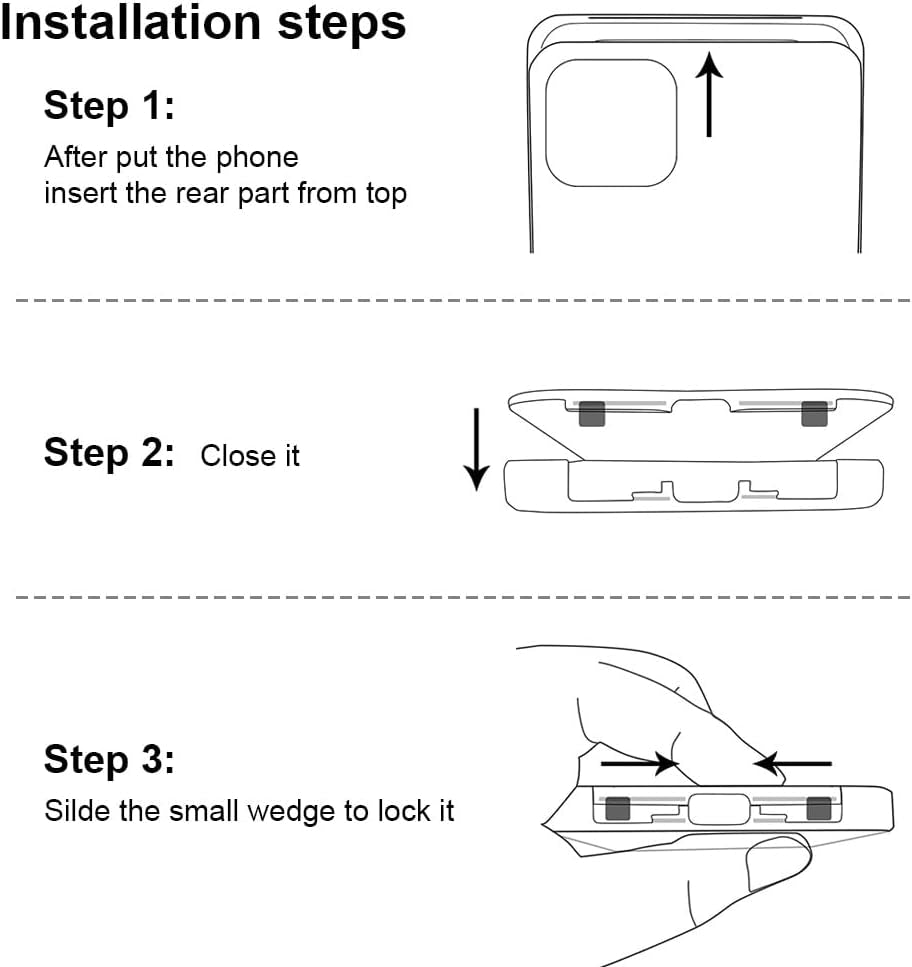 Installation steps

Step 1:

After put the phone insert the rear part from top

Step 2: Close it

Step 3:

Silde the small wedge to lock it