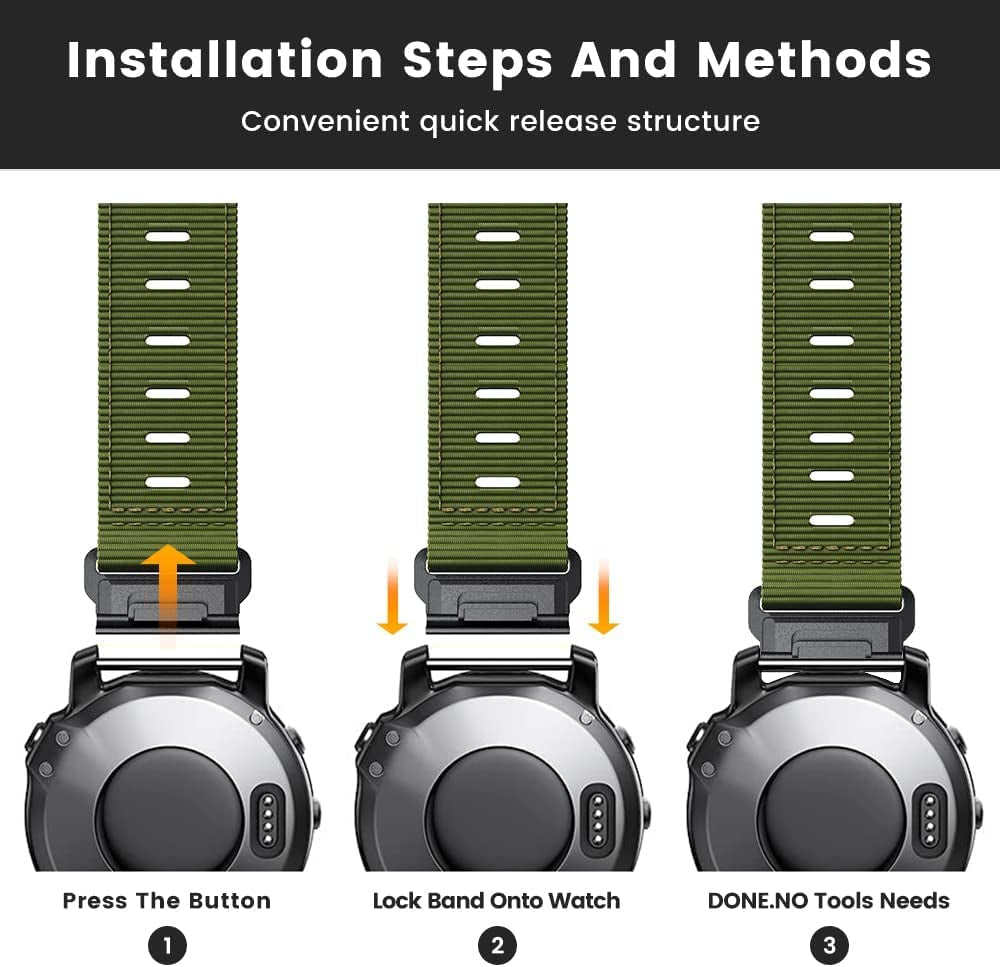 Installation Steps And Methods

Convenient quick release structure

Press The Button

1

Lock Band Onto Watch

2

DONE.NO Tools Needs

3