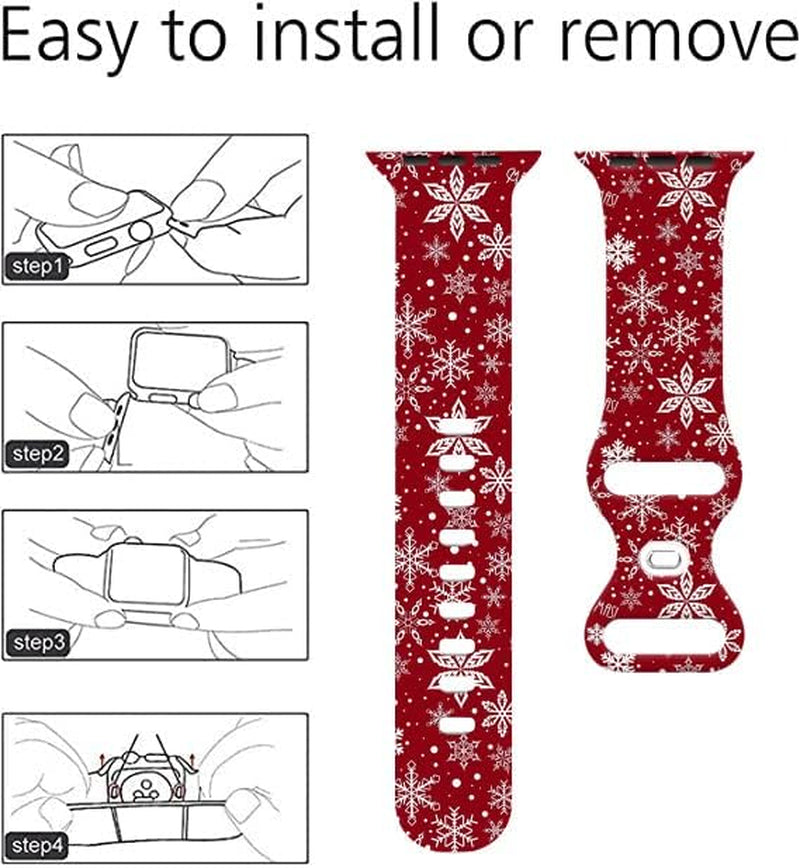 Easy to install or remove

step1

step2

step3

step4