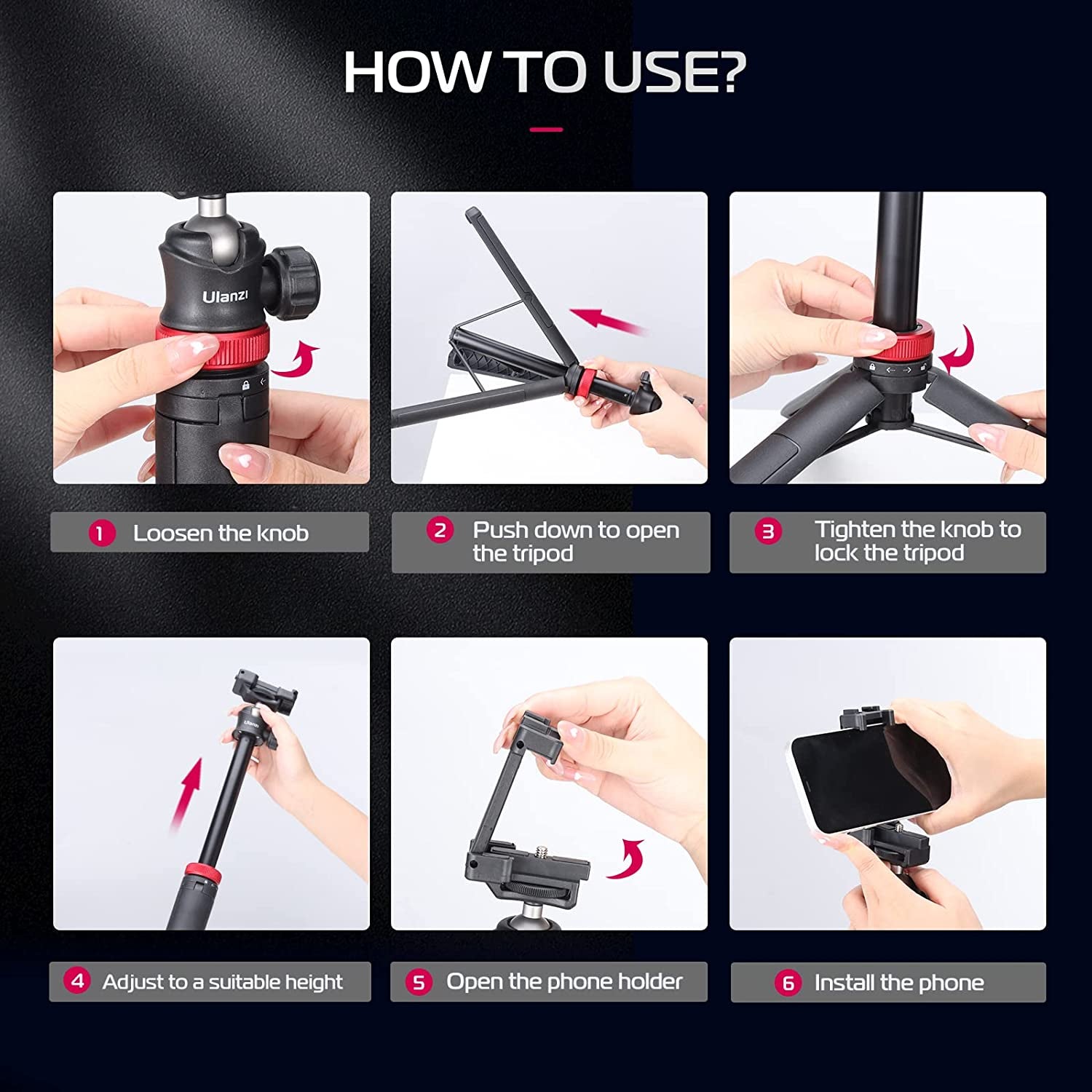 HOW TO USE?

Ulanzi

1 Loosen the knob

2 Push down to open the tripod

3 Tighten the knob to lock the tripod

Ulanzi

4 Adjust to a suitable height

5 Open the phone holder

6 Install the phone